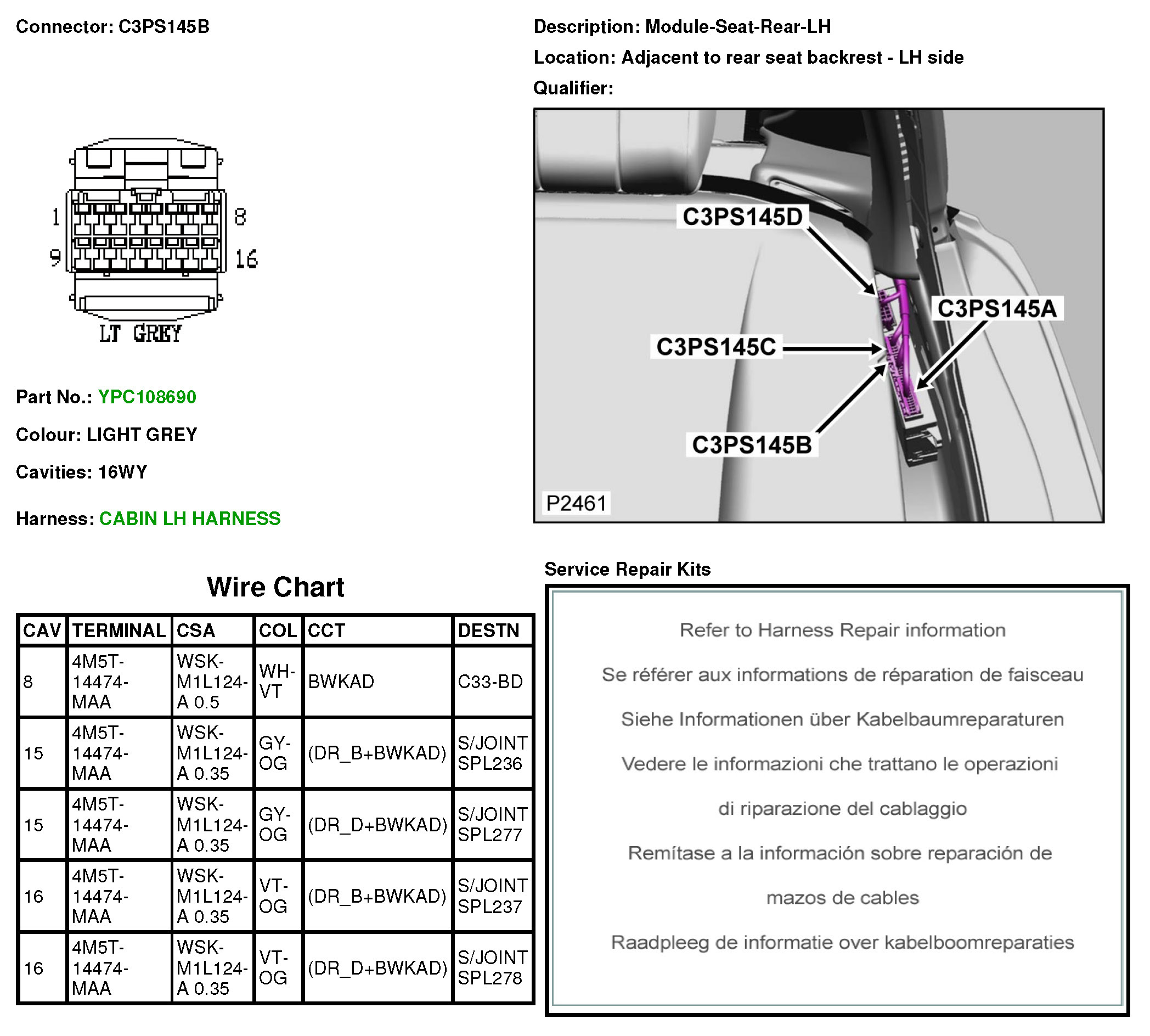 Connector: C3PS145B

1 8
9 16
LT GREY

Part No.: YPC108690

Colour: LIGHT GREY

Cavities: 16WY

Harness: CABIN LH HARNESS

Description: Module-Seat-Rear-LH

Location: Adjacent to rear seat backrest - LH side

Qualifier:

C3PS145D
C3PS145A
C3PS145C
C3PS145B
P2461

Wire Chart

| CAV | TERMINAL | CSA | COL | CCT | DESTN |
|---|---|---|---|---|---|
| 8 | 4M5T-14474-MAA | WSK-M1L124-A 0.5 | WH-VT | BWKAD | C33-BD |
| 15 | 4M5T-14474-MAA | WSK-M1L124-A 0.35 | GY-OG | (DR_B+BWKAD) | S/JOINT SPL236 |
| 15 | 4M5T-14474-MAA | WSK-M1L124-A 0.35 | GY-OG | (DR_D+BWKAD) | S/JOINT SPL277 |
| 16 | 4M5T-14474-MAA | WSK-M1L124-A 0.35 | VT-OG | (DR_B+BWKAD) | S/JOINT SPL237 |
| 16 | 4M5T-14474-MAA | WSK-M1L124-A 0.35 | VT-OG | (DR_D+BWKAD) | S/JOINT SPL278 |

Service Repair Kits

Refer to Harness Repair information

Se référer aux informations de réparation de faisceau

Siehe Informationen über Kabelbaumreparaturen

Vedere le informazioni che trattano le operazioni

di riparazione del cablaggio

Remítase a la información sobre reparación de

mazos de cables

Raadpleeg de informatie over kabelboomreparaties