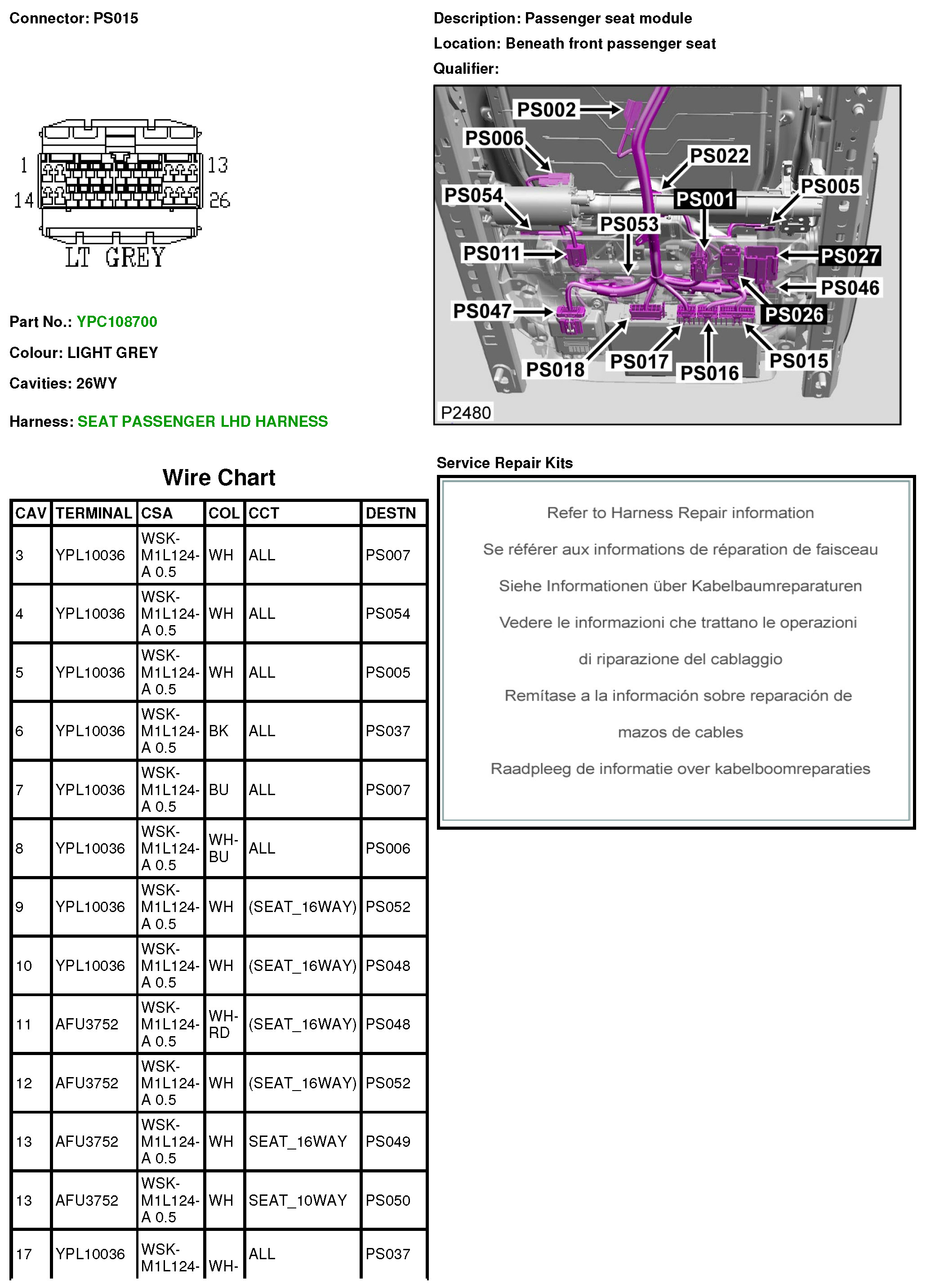 Connector: PS015

1 13
14 26
LT GREY

Part No.: YPC108700

Colour: LIGHT GREY

Cavities: 26WY

Harness: SEAT PASSENGER LHD HARNESS

Description: Passenger seat module

Location: Beneath front passenger seat

Qualifier:

PS002
PS006
PS022
PS054
PS001
PS005
PS053
PS011
PS027
PS046
PS047
PS026
PS018
PS017
PS016
PS015
P2480

Wire Chart

| CAV | TERMINAL | CSA | COL | CCT | DESTN |
|---|---|---|---|---|---|
| 3 | YPL10036 | WSK-M1L124-A 0.5 | WH | ALL | PS007 |
| 4 | YPL10036 | WSK-M1L124-A 0.5 | WH | ALL | PS054 |
| 5 | YPL10036 | WSK-M1L124-A 0.5 | WH | ALL | PS005 |
| 6 | YPL10036 | WSK-M1L124-A 0.5 | BK | ALL | PS037 |
| 7 | YPL10036 | WSK-M1L124-A 0.5 | BU | ALL | PS007 |
| 8 | YPL10036 | WSK-M1L124-A 0.5 | WH-BU | ALL | PS006 |
| 9 | YPL10036 | WSK-M1L124-A 0.5 | WH | (SEAT_16WAY) | PS052 |
| 10 | YPL10036 | WSK-M1L124-A 0.5 | WH | (SEAT_16WAY) | PS048 |
| 11 | AFU3752 | WSK-M1L124-A 0.5 | WH-RD | (SEAT_16WAY) | PS048 |
| 12 | AFU3752 | WSK-M1L124-A 0.5 | WH | (SEAT_16WAY) | PS052 |
| 13 | AFU3752 | WSK-M1L124-A 0.5 | WH | SEAT_16WAY | PS049 |
| 13 | AFU3752 | WSK-M1L124-A 0.5 | WH | SEAT_10WAY | PS050 |
| 17 | YPL10036 | WSK-M1L124- | WH- | ALL | PS037 |

Service Repair Kits

Refer to Harness Repair information

Se référer aux informations de réparation de faisceau

Siehe Informationen über Kabelbaumreparaturen

Vedere le informazioni che trattano le operazioni

di riparazione del cablaggio

Remítase a la información sobre reparación de

mazos de cables

Raadpleeg de informatie over kabelboomreparaties