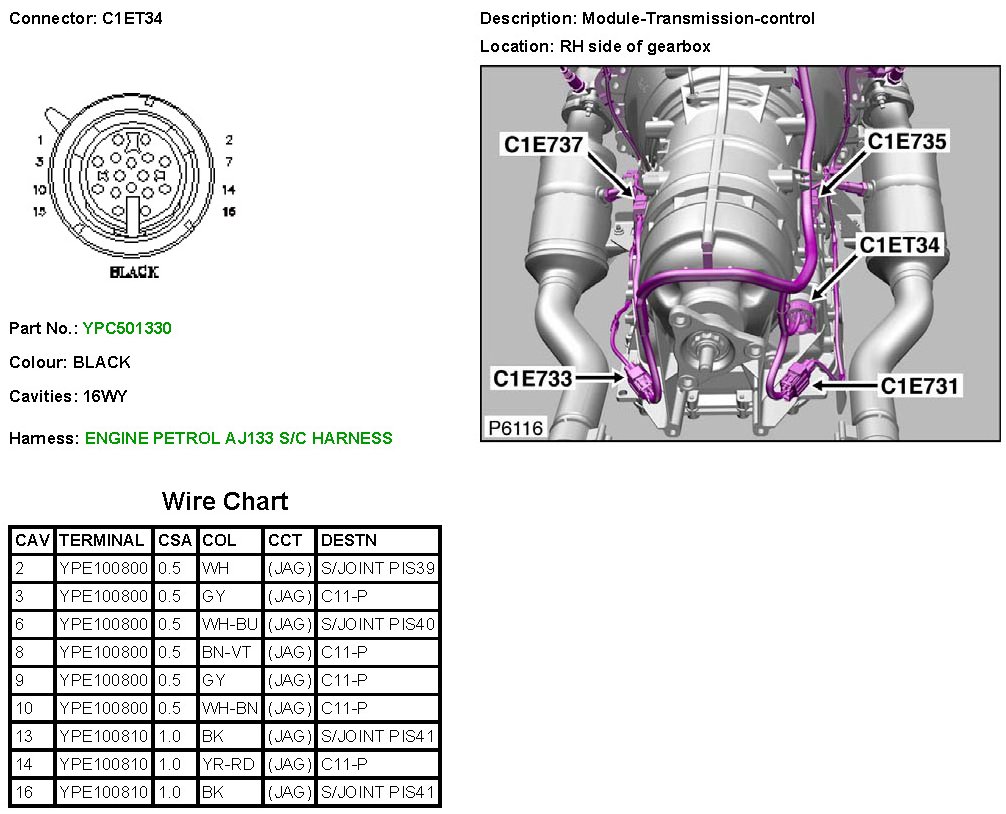 Connector: C1ET34

1 2
3 7
10 14
15 16

BLACK

Part No.: YPC501330

Colour: BLACK

Cavities: 16WY

Harness: ENGINE PETROL AJ133 S/C HARNESS

Description: Module-Transmission-control

Location: RH side of gearbox

C1E737
C1E735
C1ET34
C1E733
C1E731
P6116

Wire Chart

| CAV | TERMINAL | CSA | COL | CCT | DESTN |
|---|---|---|---|---|---|
| 2 | YPE100800 | 0.5 | WH | (JAG) | S/JOINT PIS39 |
| 3 | YPE100800 | 0.5 | GY | (JAG) | C11-P |
| 6 | YPE100800 | 0.5 | WH-BU | (JAG) | S/JOINT PIS40 |
| 8 | YPE100800 | 0.5 | BN-VT | (JAG) | C11-P |
| 9 | YPE100800 | 0.5 | GY | (JAG) | C11-P |
| 10 | YPE100800 | 0.5 | WH-BN | (JAG) | C11-P |
| 13 | YPE100810 | 1.0 | BK | (JAG) | S/JOINT PIS41 |
| 14 | YPE100810 | 1.0 | YR-RD | (JAG) | C11-P |
| 16 | YPE100810 | 1.0 | BK | (JAG) | S/JOINT PIS41 |