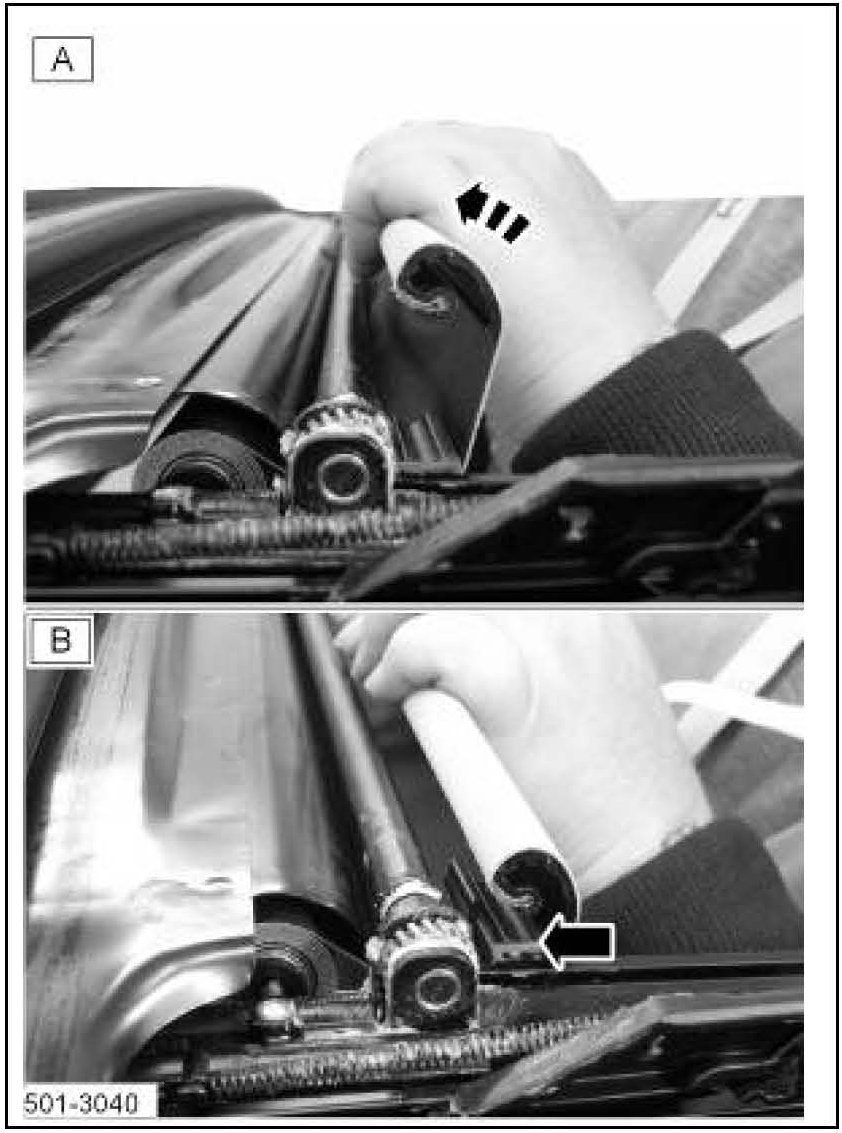 A

B

501-3040