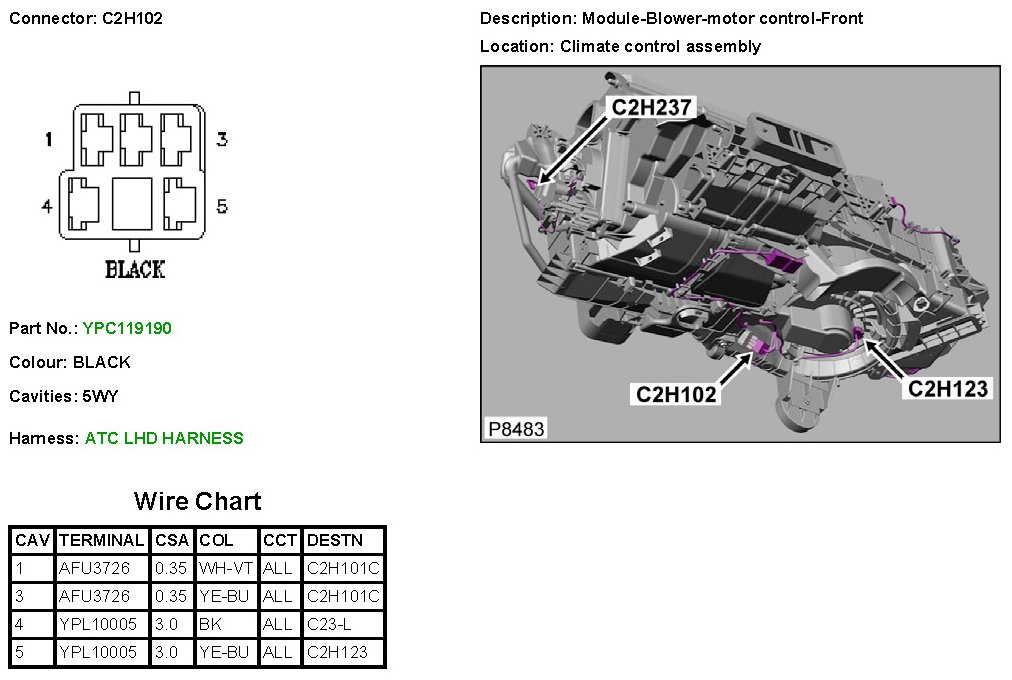 Connector: C2H102

1 3
4 5
BLACK

Part No.: YPC119190

Colour: BLACK

Cavities: 5WY

Harness: ATC LHD HARNESS

Description: Module-Blower-motor control-Front

Location: Climate control assembly

C2H237
C2H102
C2H123
P8483

Wire Chart

| CAV | TERMINAL | CSA | COL | CCT | DESTN |
|---|---|---|---|---|---|
| 1 | AFU3726 | 0.35 | WH-VT | ALL | C2H101C |
| 3 | AFU3726 | 0.35 | YE-BU | ALL | C2H101C |
| 4 | YPL10005 | 3.0 | BK | ALL | C23-L |
| 5 | YPL10005 | 3.0 | YE-BU | ALL | C2H123 |