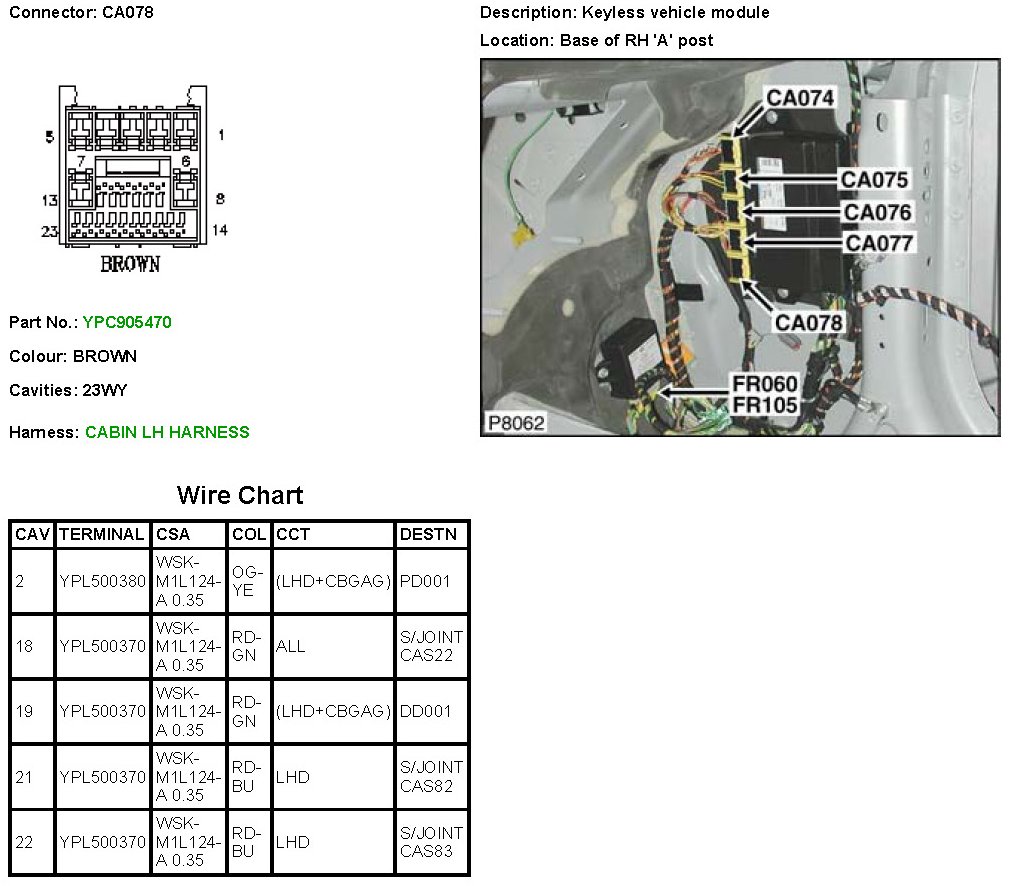 Connector: CA078

5 1
7 6
13 8
23 14
BROWN

Part No.: YPC905470

Colour: BROWN

Cavities: 23WY

Harness: CABIN LH HARNESS

Description: Keyless vehicle module

Location: Base of RH 'A' post

CA074
CA075
CA076
CA077
CA078
FR060
FR105
P8062

Wire Chart

| CAV | TERMINAL | CSA | COL | CCT | DESTN |
|---|---|---|---|---|---|
| 2 | YPL500380 | WSK-M1L124-A 0.35 | OG-YE | (LHD+CBGAG) | PD001 |
| 18 | YPL500370 | WSK-M1L124-A 0.35 | RD-GN | ALL | S/JOINT CAS22 |
| 19 | YPL500370 | WSK-M1L124-A 0.35 | RD-GN | (LHD+CBGAG) | DD001 |
| 21 | YPL500370 | WSK-M1L124-A 0.35 | RD-BU | LHD | S/JOINT CAS82 |
| 22 | YPL500370 | WSK-M1L124-A 0.35 | RD-BU | LHD | S/JOINT CAS83 |