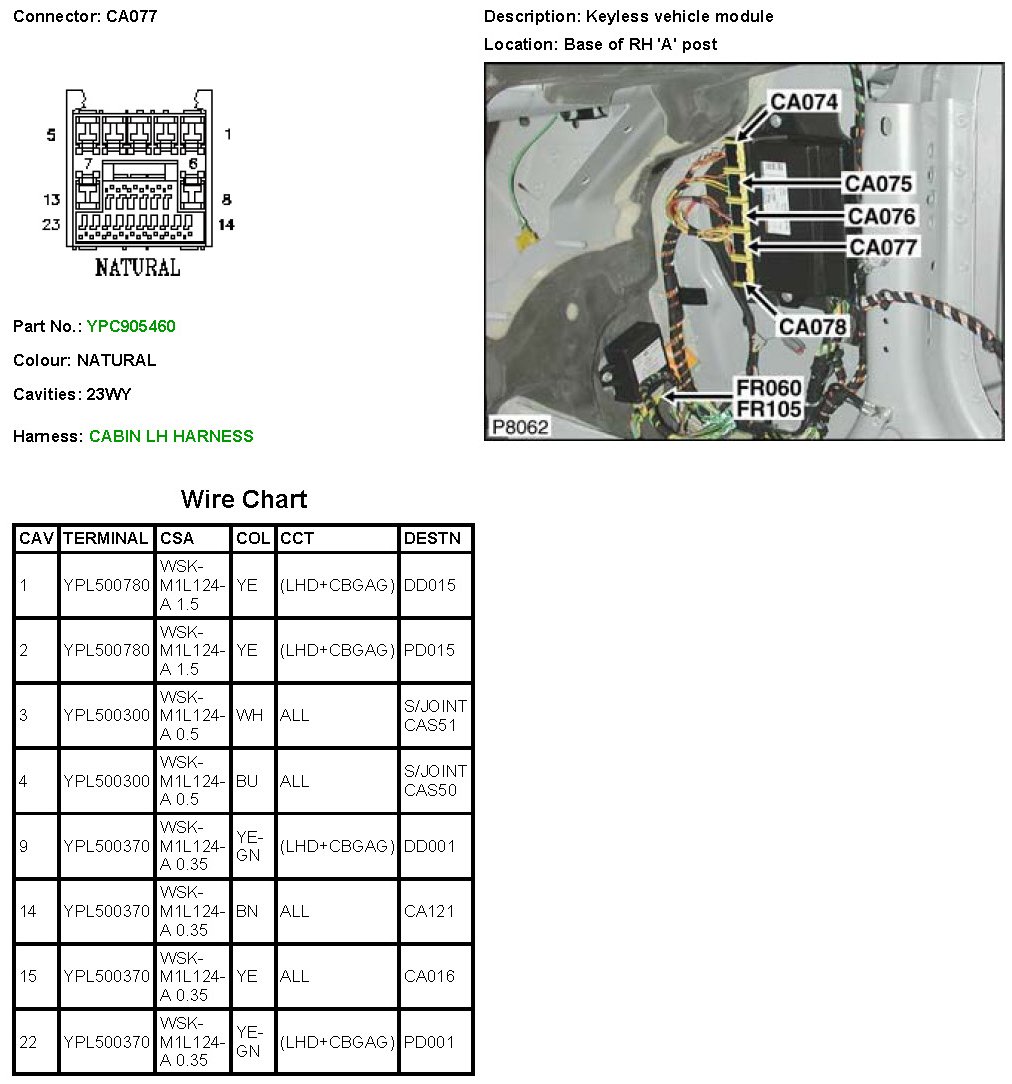 Connector: CA077

5 1
7 6
13 8
23 14
NATURAL

Part No.: YPC905460

Colour: NATURAL

Cavities: 23WY

Harness: CABIN LH HARNESS

Description: Keyless vehicle module

Location: Base of RH 'A' post

CA074
CA075
CA076
CA077
CA078
FR060
FR105
P8062

Wire Chart

| CAV | TERMINAL | CSA | COL | CCT | DESTN |
|---|---|---|---|---|---|
| 1 | YPL500780 | WSK-M1L124-A 1.5 | YE | (LHD+CBGAG) | DD015 |
| 2 | YPL500780 | WSK-M1L124-A 1.5 | YE | (LHD+CBGAG) | PD015 |
| 3 | YPL500300 | WSK-M1L124-A 0.5 | WH | ALL | S/JOINT CAS51 |
| 4 | YPL500300 | WSK-M1L124-A 0.5 | BU | ALL | S/JOINT CAS50 |
| 9 | YPL500370 | WSK-M1L124-A 0.35 | YE-GN | (LHD+CBGAG) | DD001 |
| 14 | YPL500370 | WSK-M1L124-A 0.35 | BN | ALL | CA121 |
| 15 | YPL500370 | WSK-M1L124-A 0.35 | YE | ALL | CA016 |
| 22 | YPL500370 | WSK-M1L124-A 0.35 | YE-GN | (LHD+CBGAG) | PD001 |