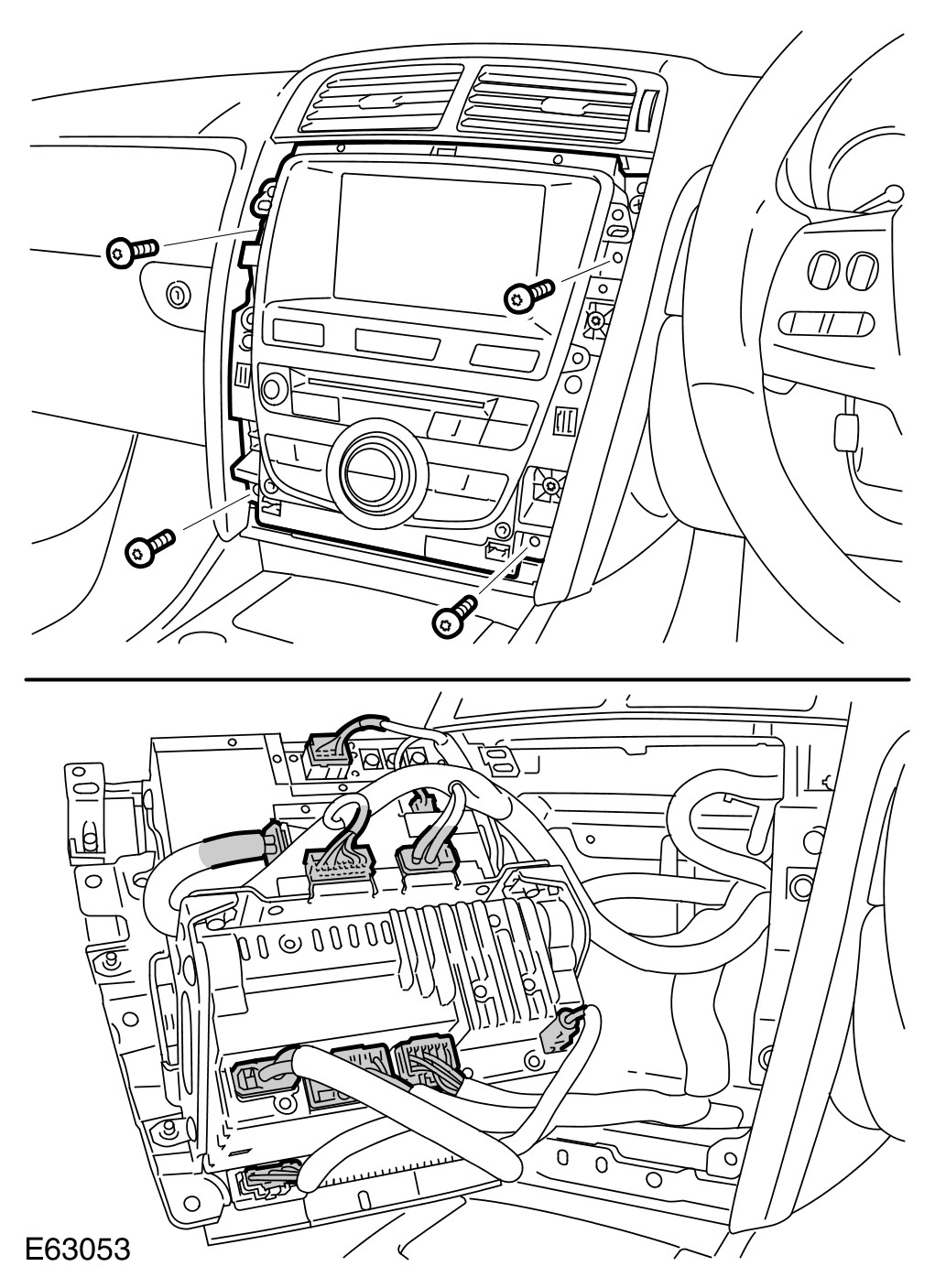 E63053