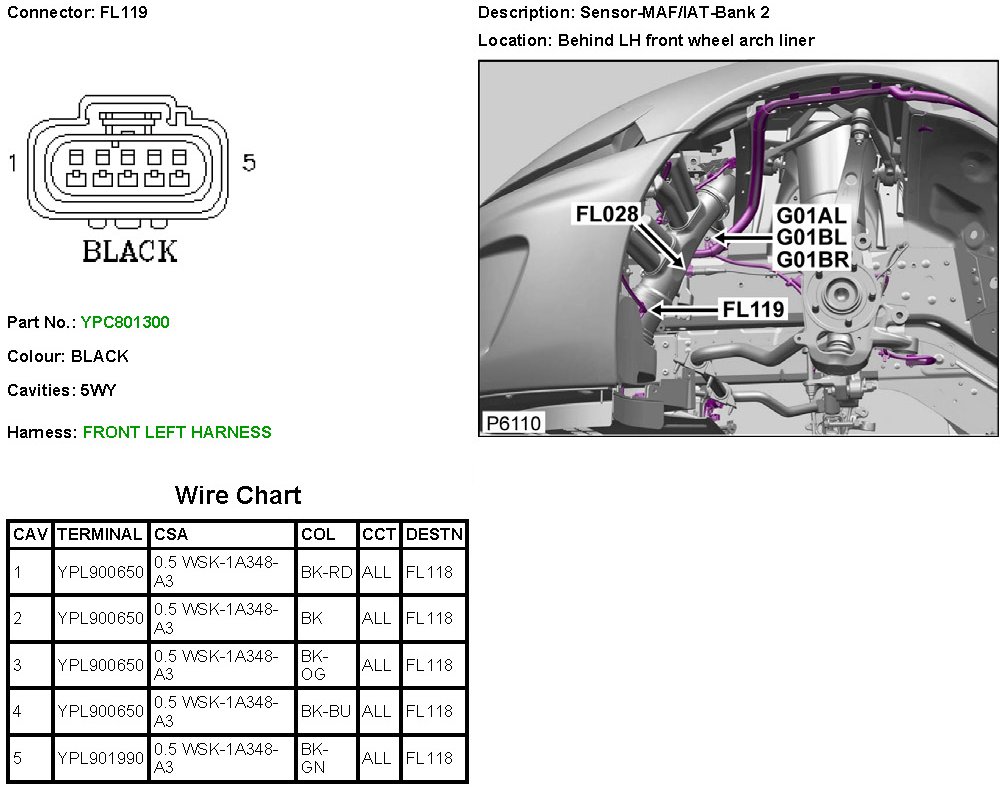 Connector: FL119

1 5

BLACK

Part No.: YPC801300

Colour: BLACK

Cavities: 5WY

Harness: FRONT LEFT HARNESS

Description: Sensor-MAF/IAT-Bank 2

Location: Behind LH front wheel arch liner

FL028

G01AL
G01BL
G01BR

FL119

P6110

Wire Chart

| CAV | TERMINAL | CSA | COL | CCT | DESTN |
|---|---|---|---|---|---|
| 1 | YPL900650 | 0.5 WSK-1A348-A3 | BK-RD | ALL | FL118 |
| 2 | YPL900650 | 0.5 WSK-1A348-A3 | BK | ALL | FL118 |
| 3 | YPL900650 | 0.5 WSK-1A348-A3 | BK-OG | ALL | FL118 |
| 4 | YPL900650 | 0.5 WSK-1A348-A3 | BK-BU | ALL | FL118 |
| 5 | YPL901990 | 0.5 WSK-1A348-A3 | BK-GN | ALL | FL118 |