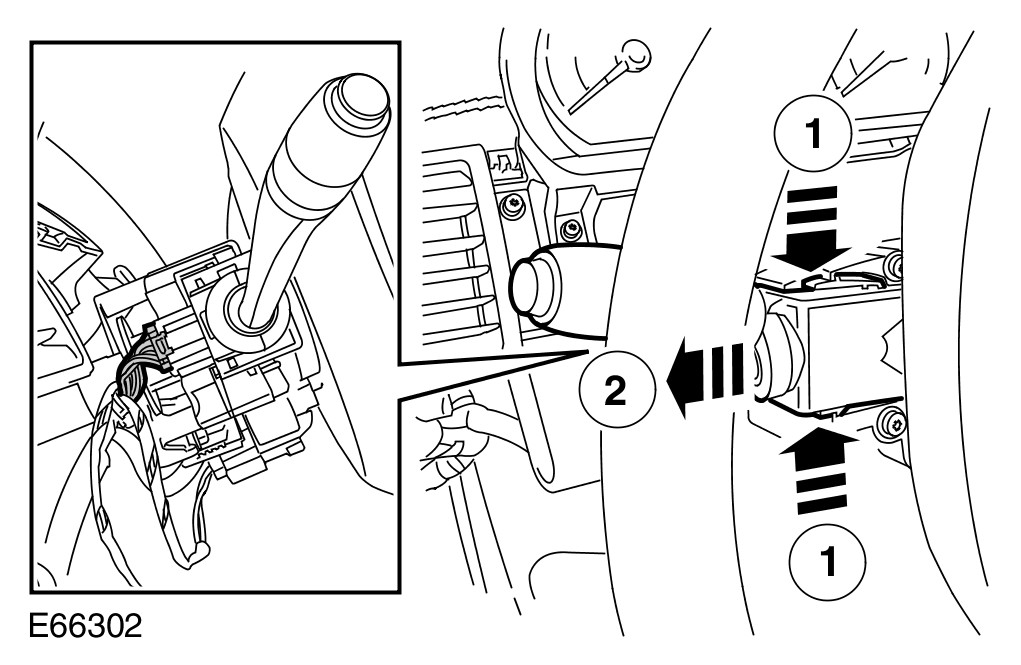 1
2
1
E66302