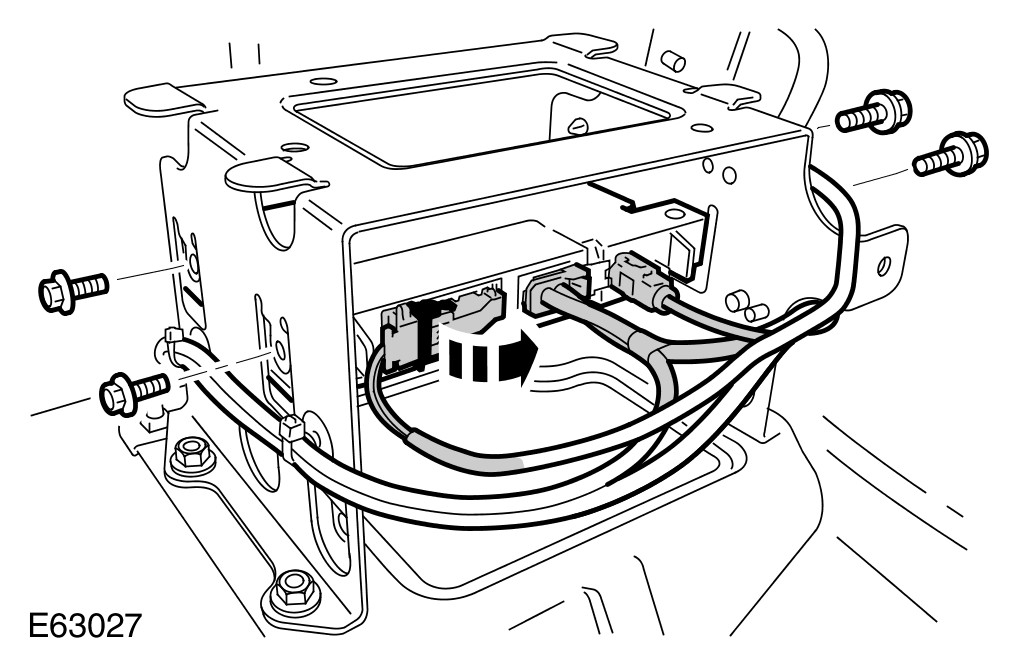 E63027