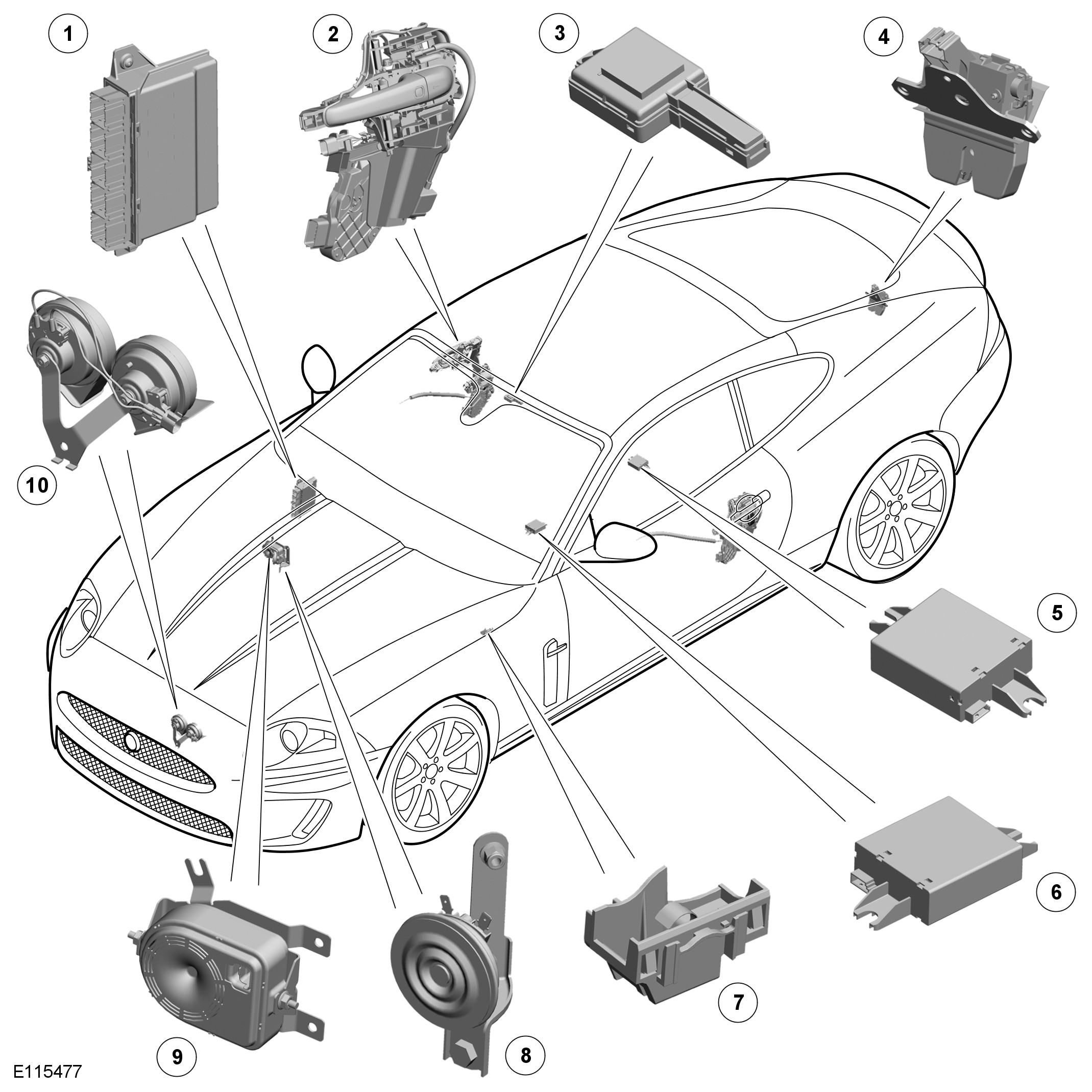 1
2
3
4
10
5
6
7
8
9
E115477