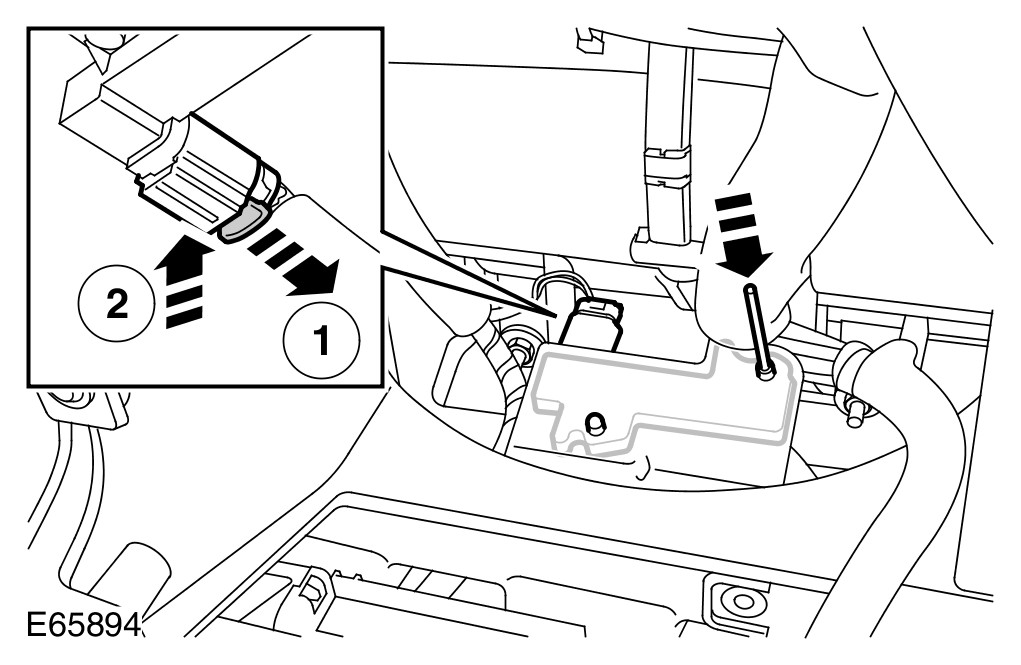 2
1
E65894