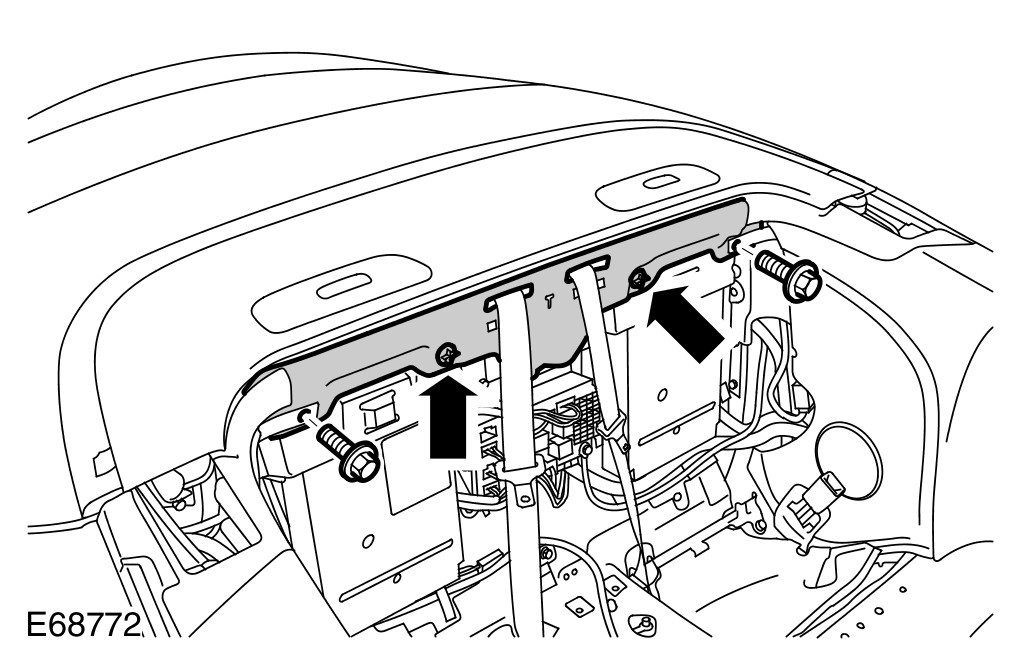 E68772