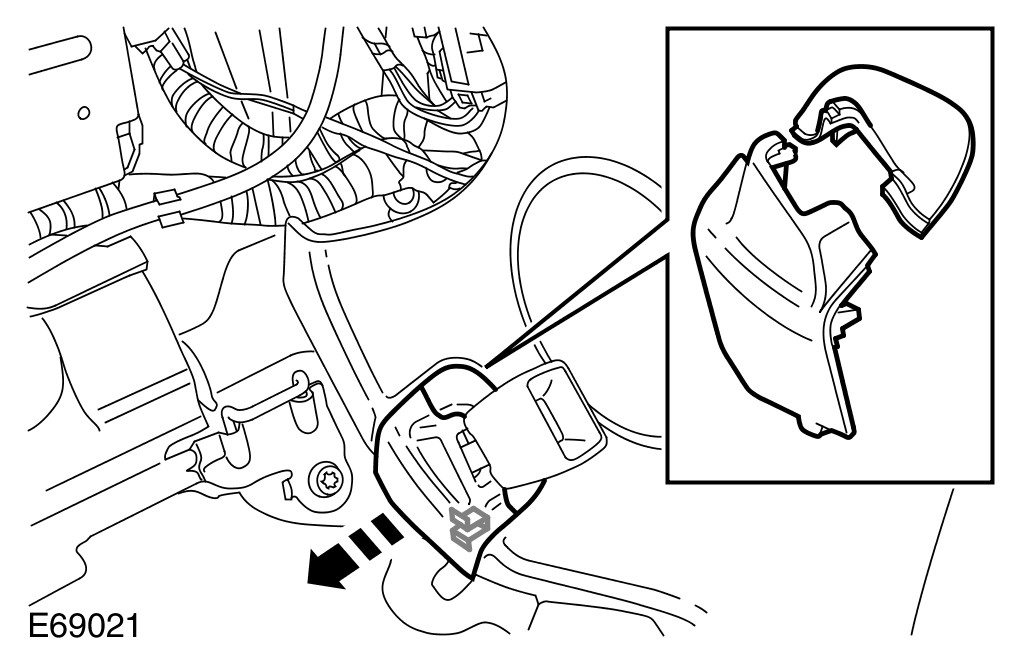 E69021