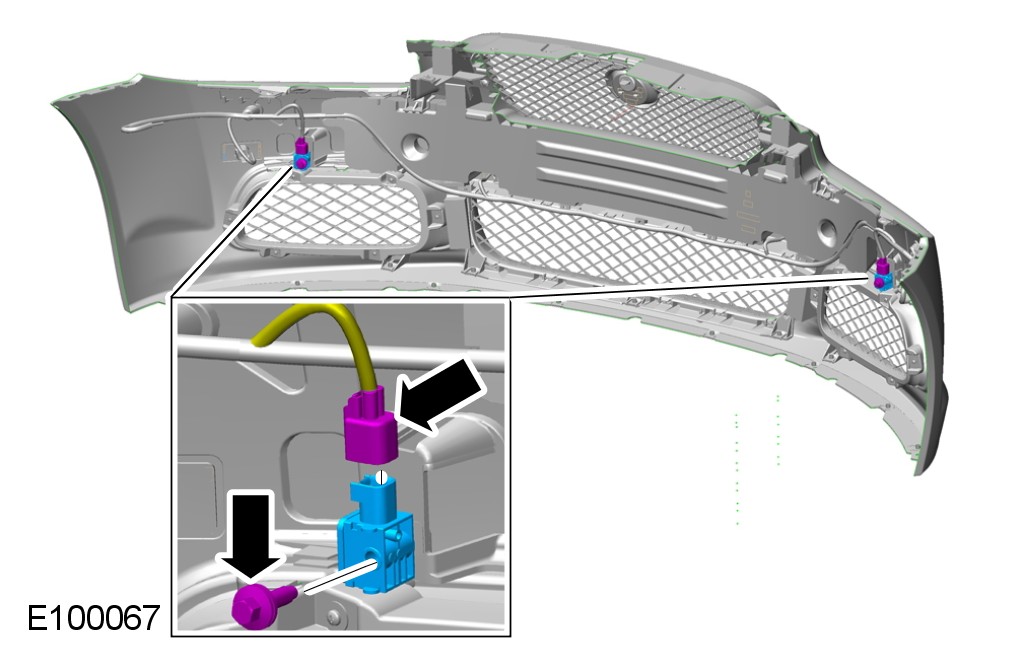 E100067