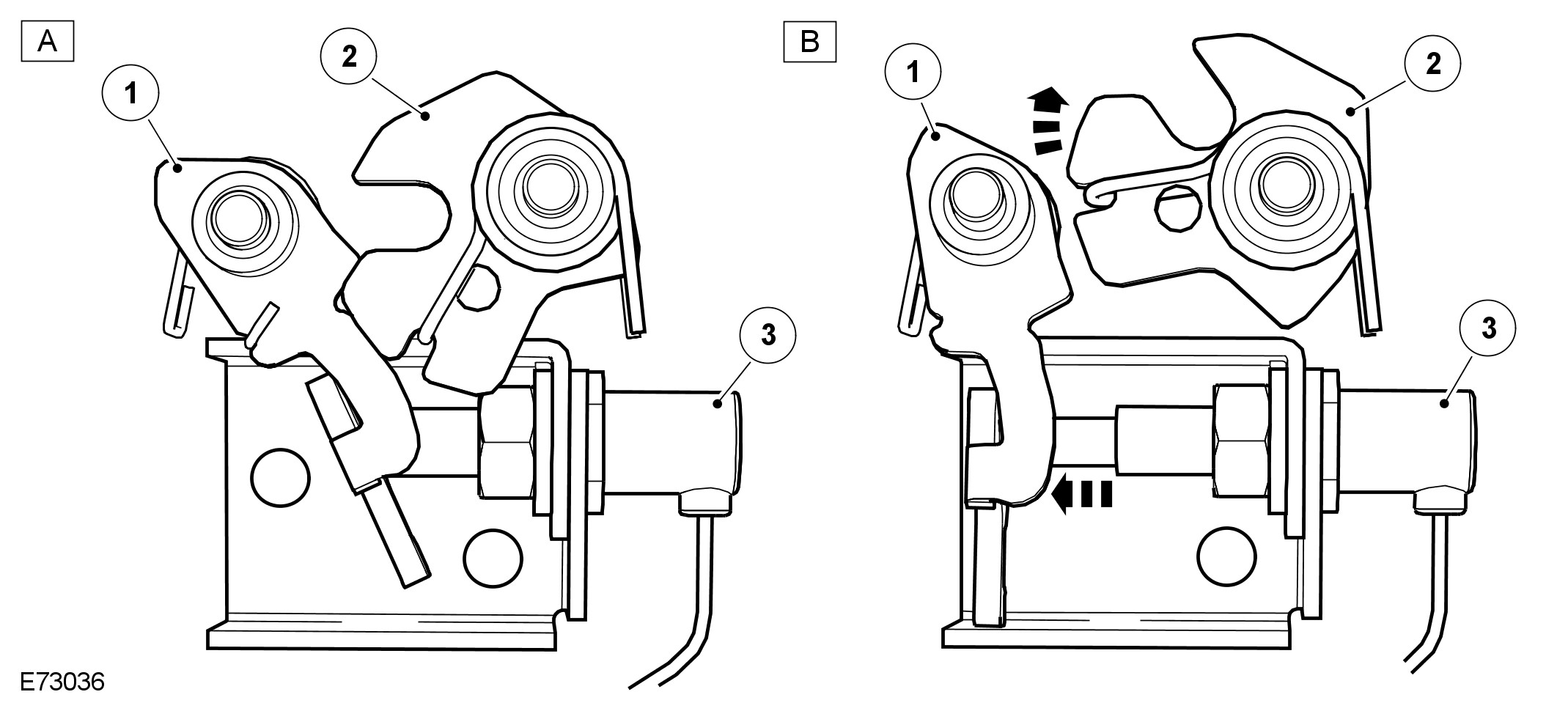 A
1
2
3

B
1
2
3

E73036