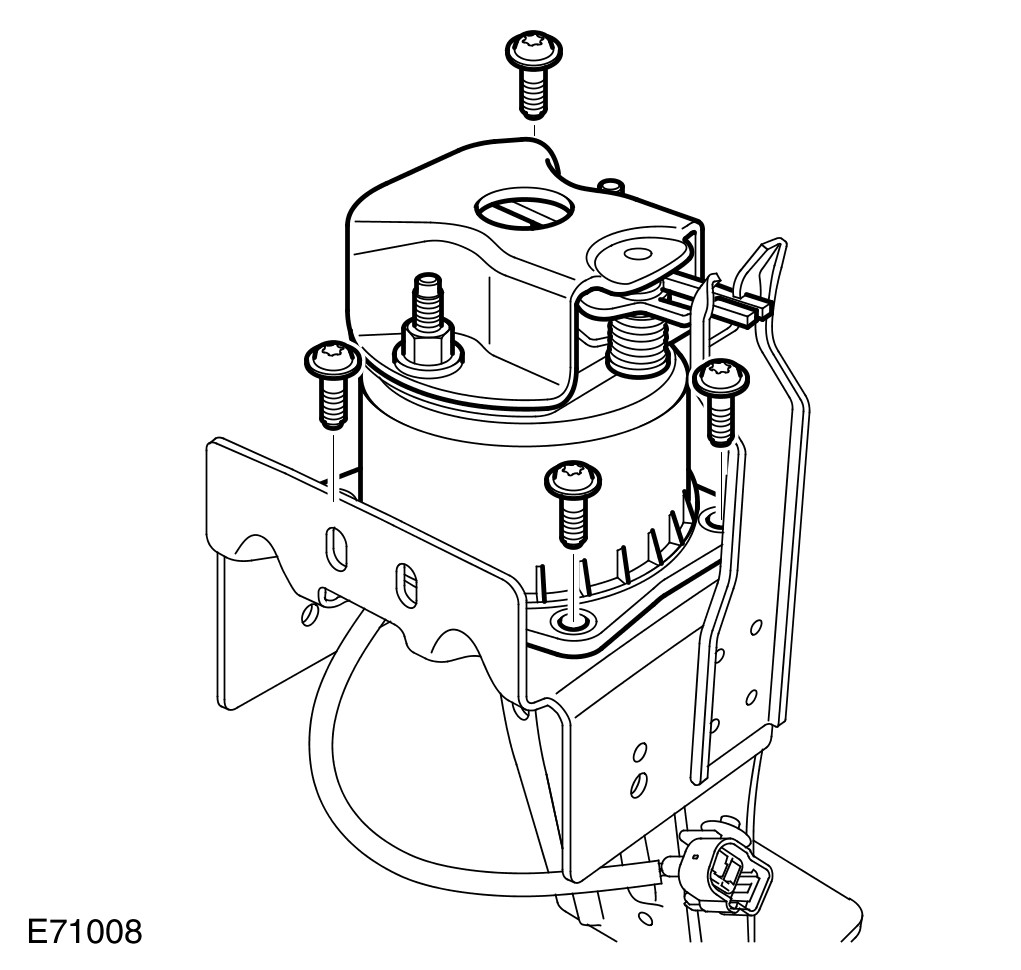 E71008