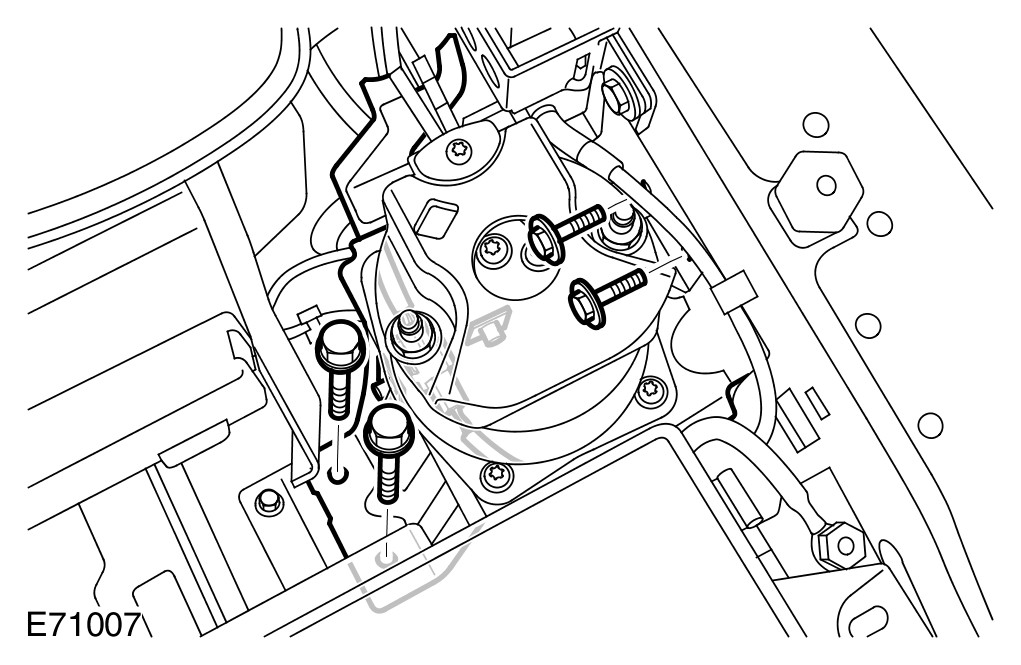 E71007