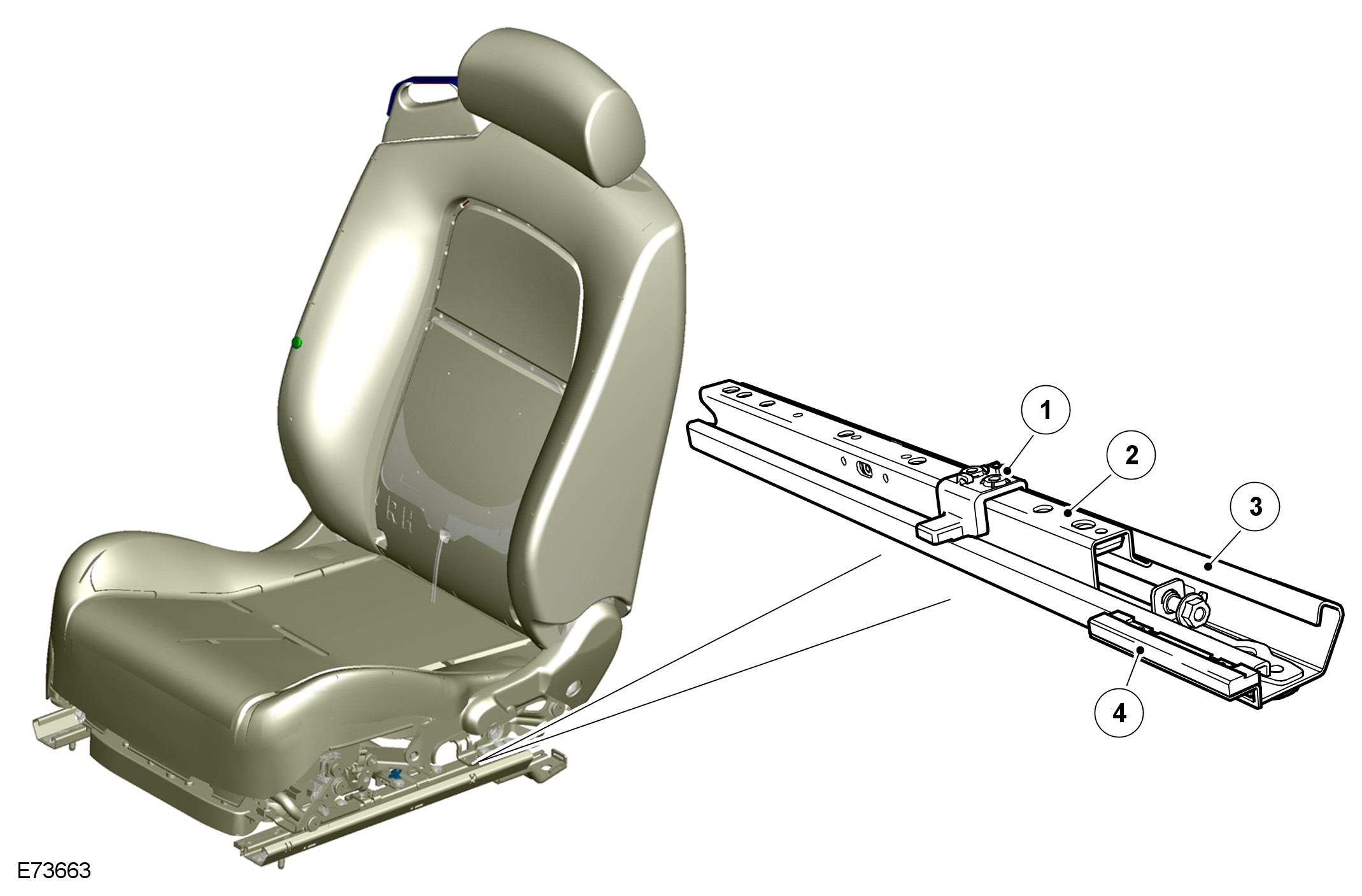 1
2
3
4
E73663