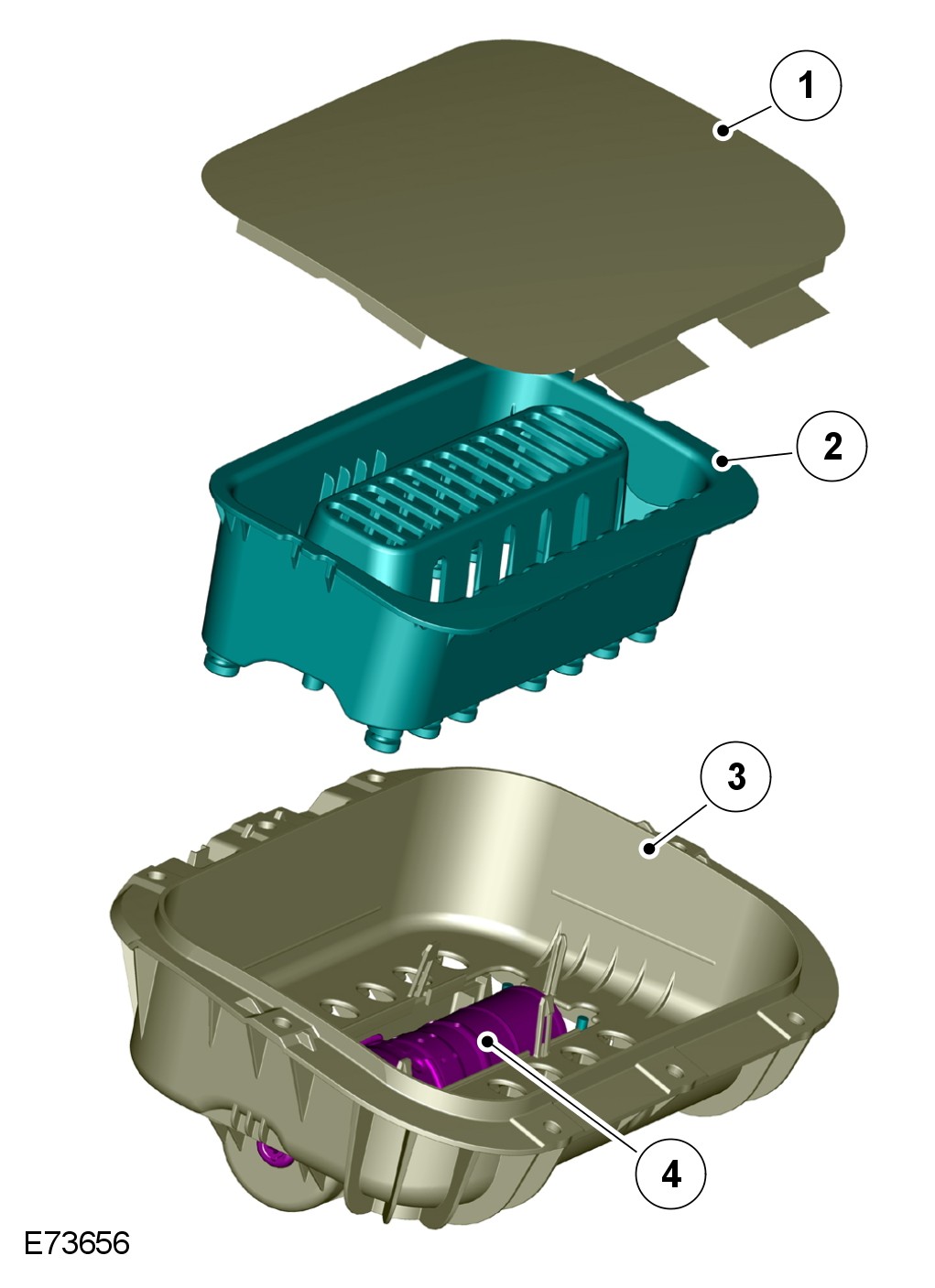 1
2
3
4
E73656