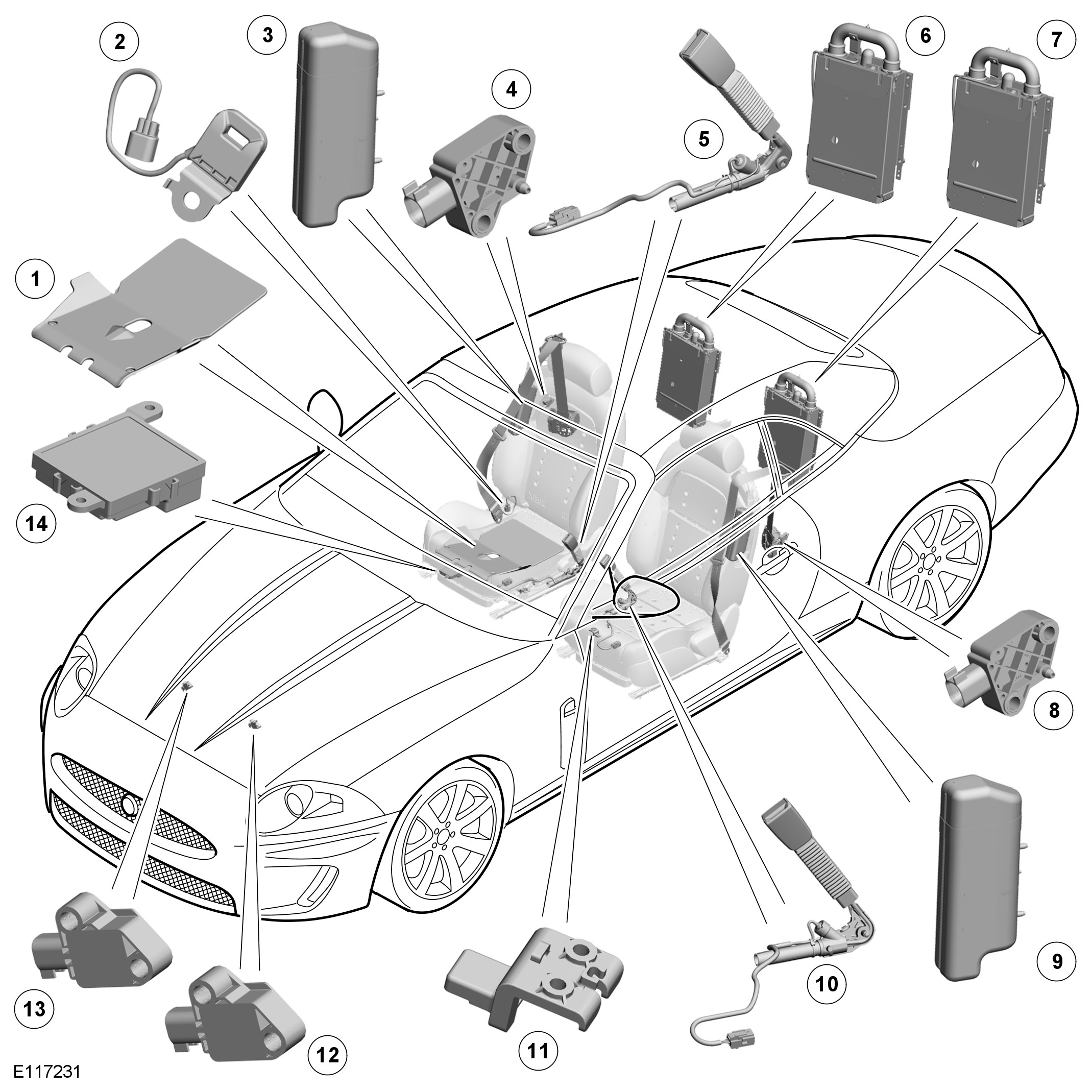 2
3
4
5
6
7
1
14
8
9
10
11
12
13
E117231