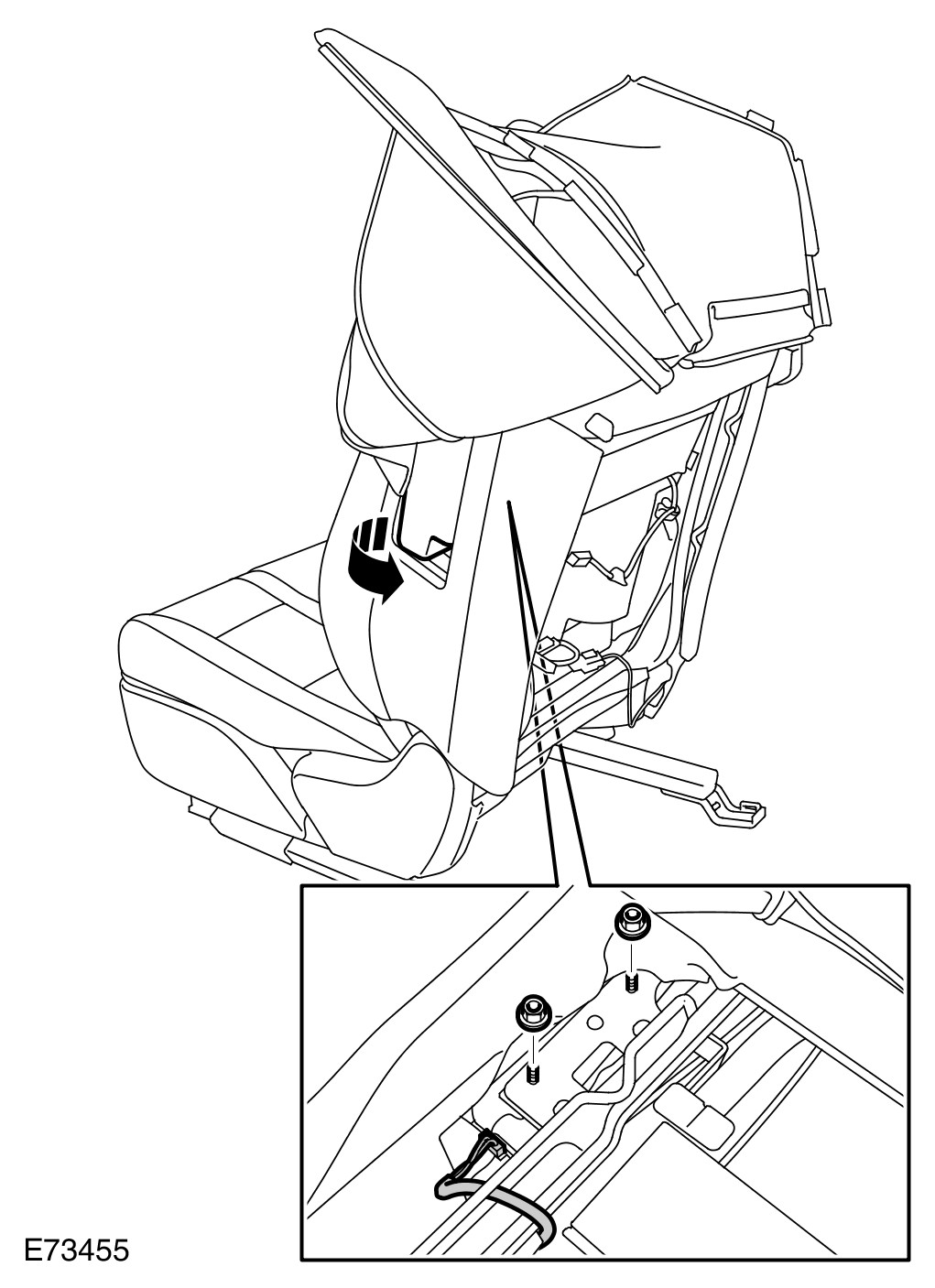 E73455