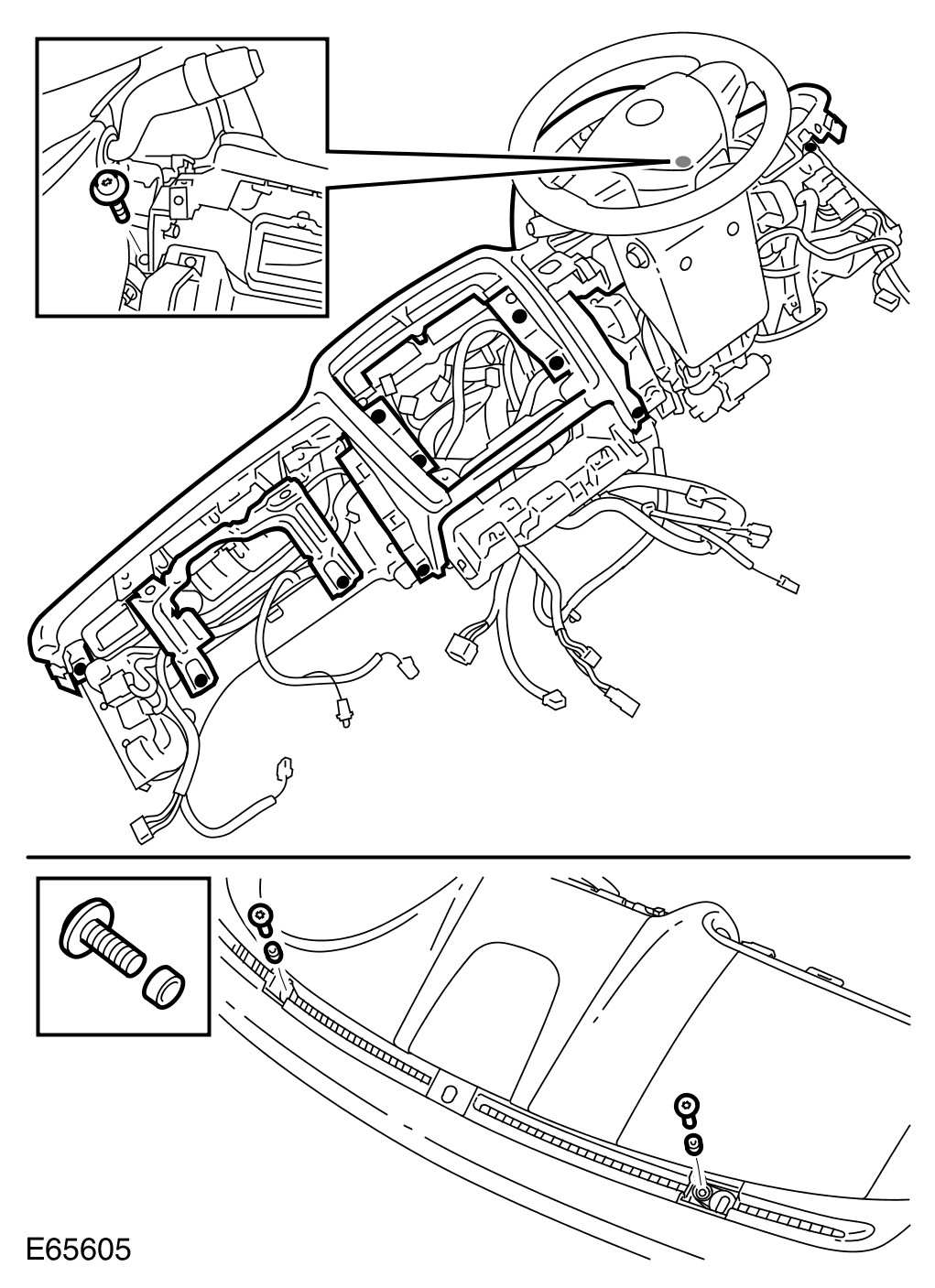 E65605