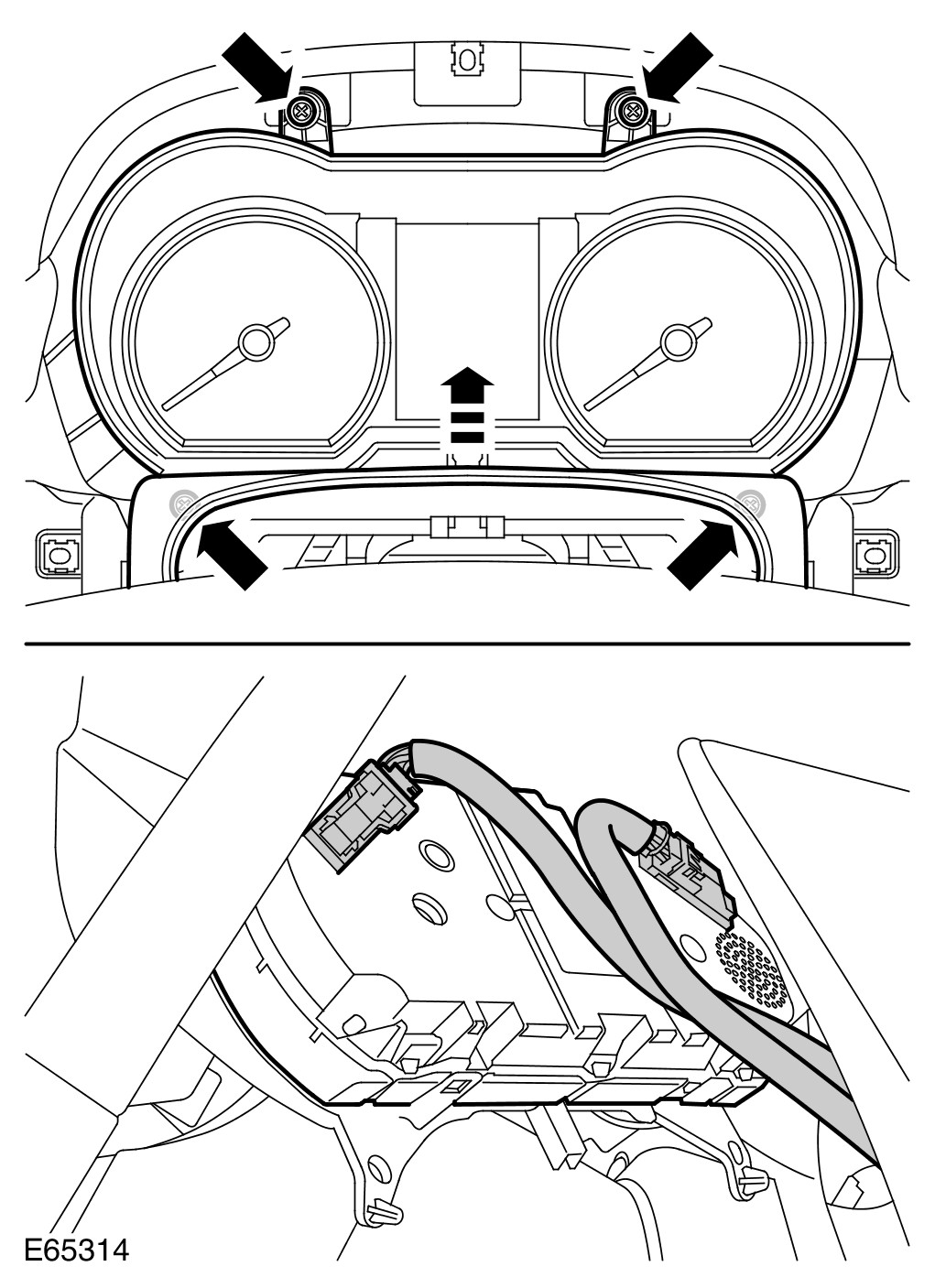 E65314