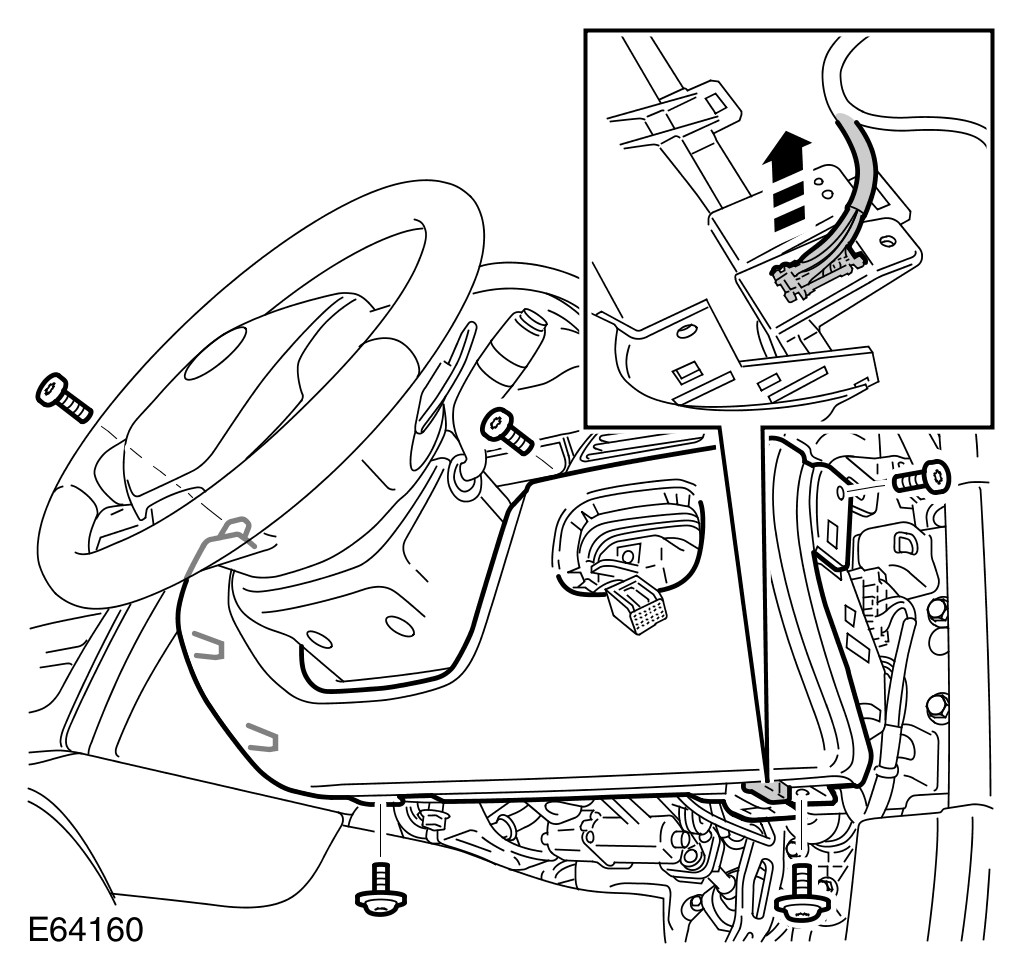 E64160