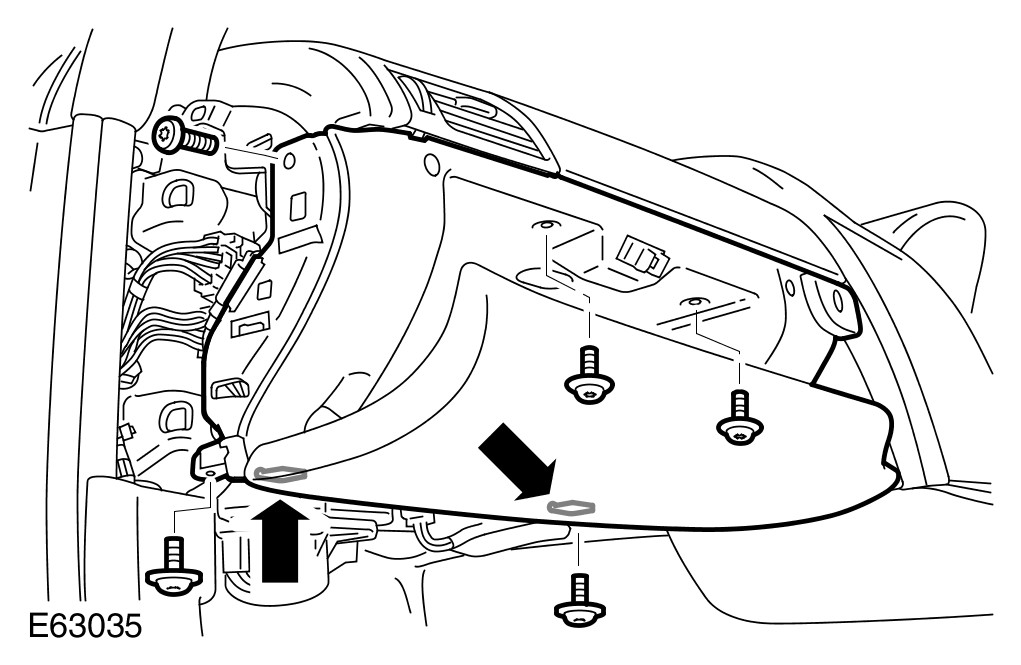 E63035