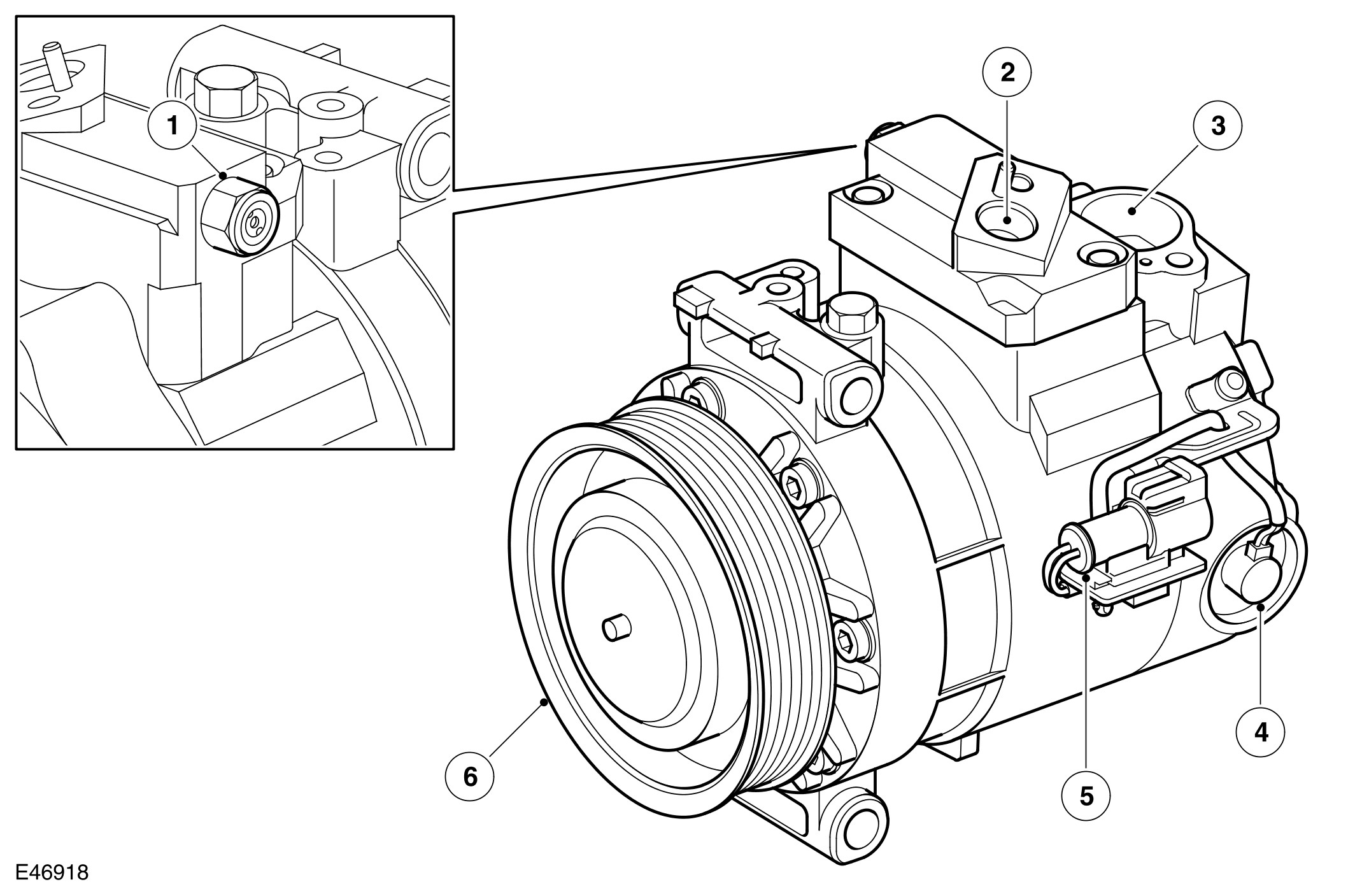 1
2
3
4
5
6
E46918