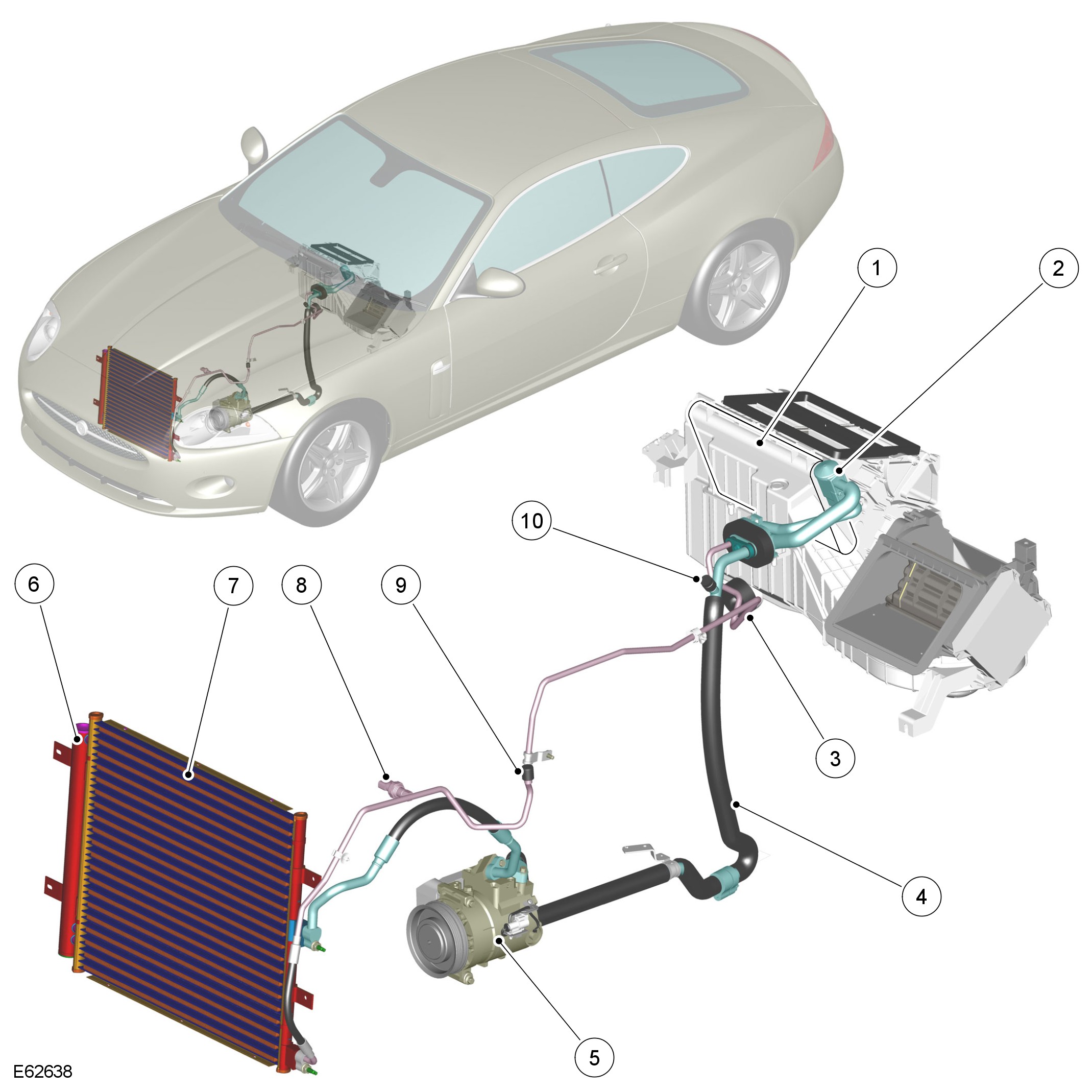 1
2
10
6
7
8
9
3
4
5
E62638