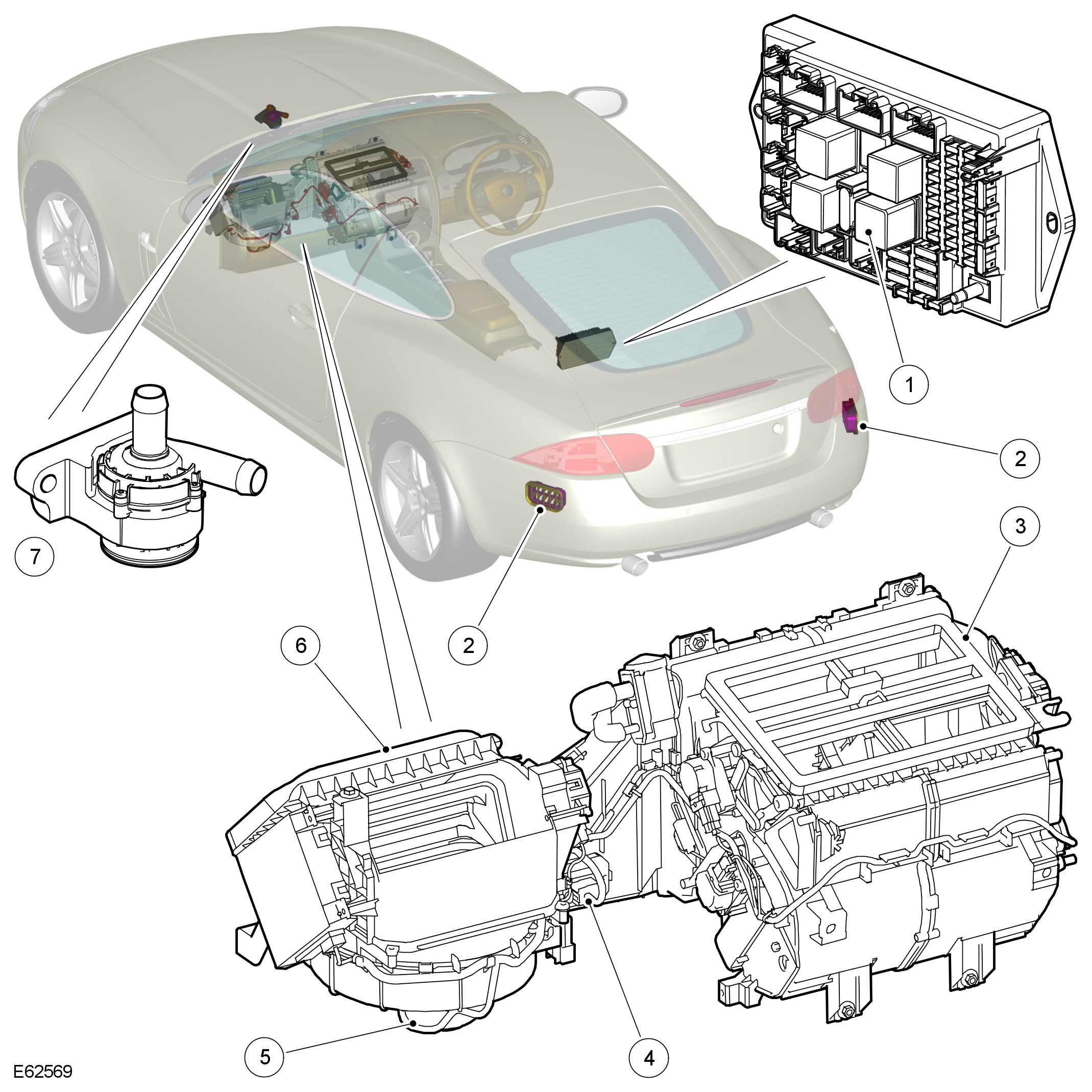 1
2
7
3
2
6
5
4
E62569