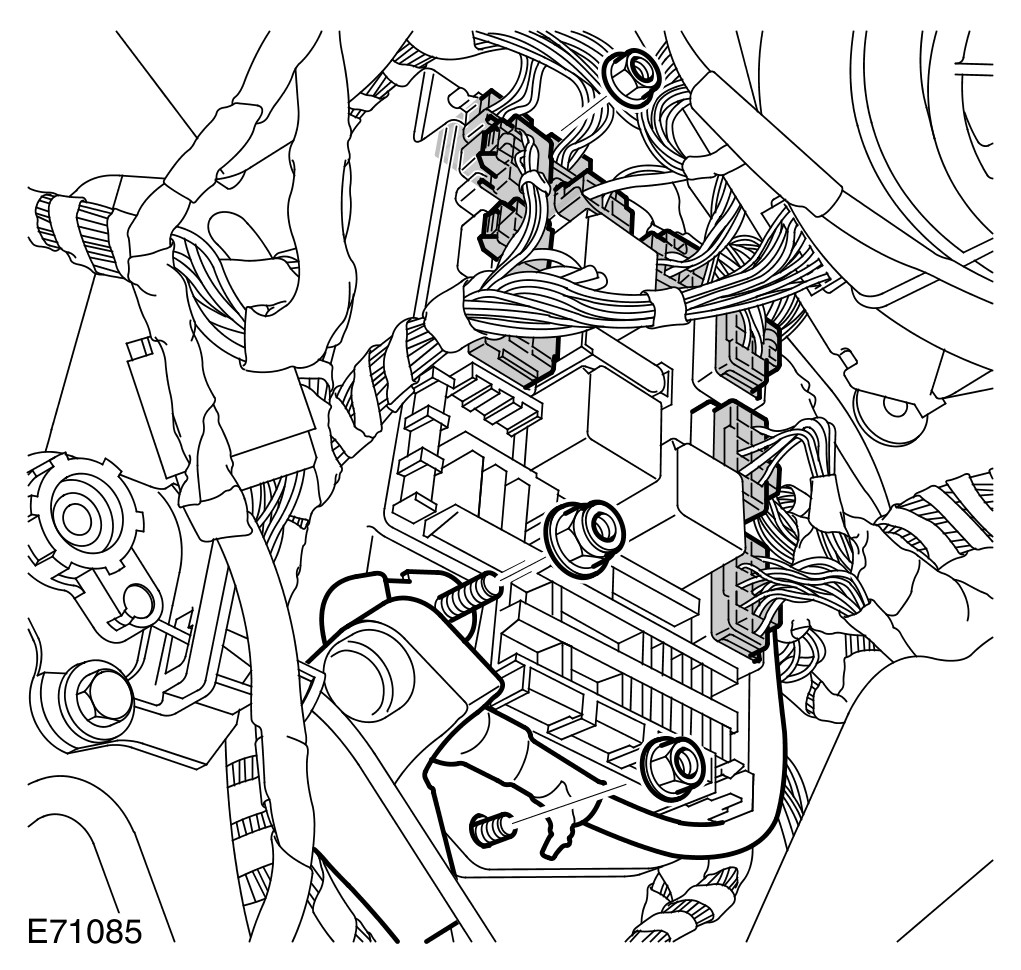 E71085