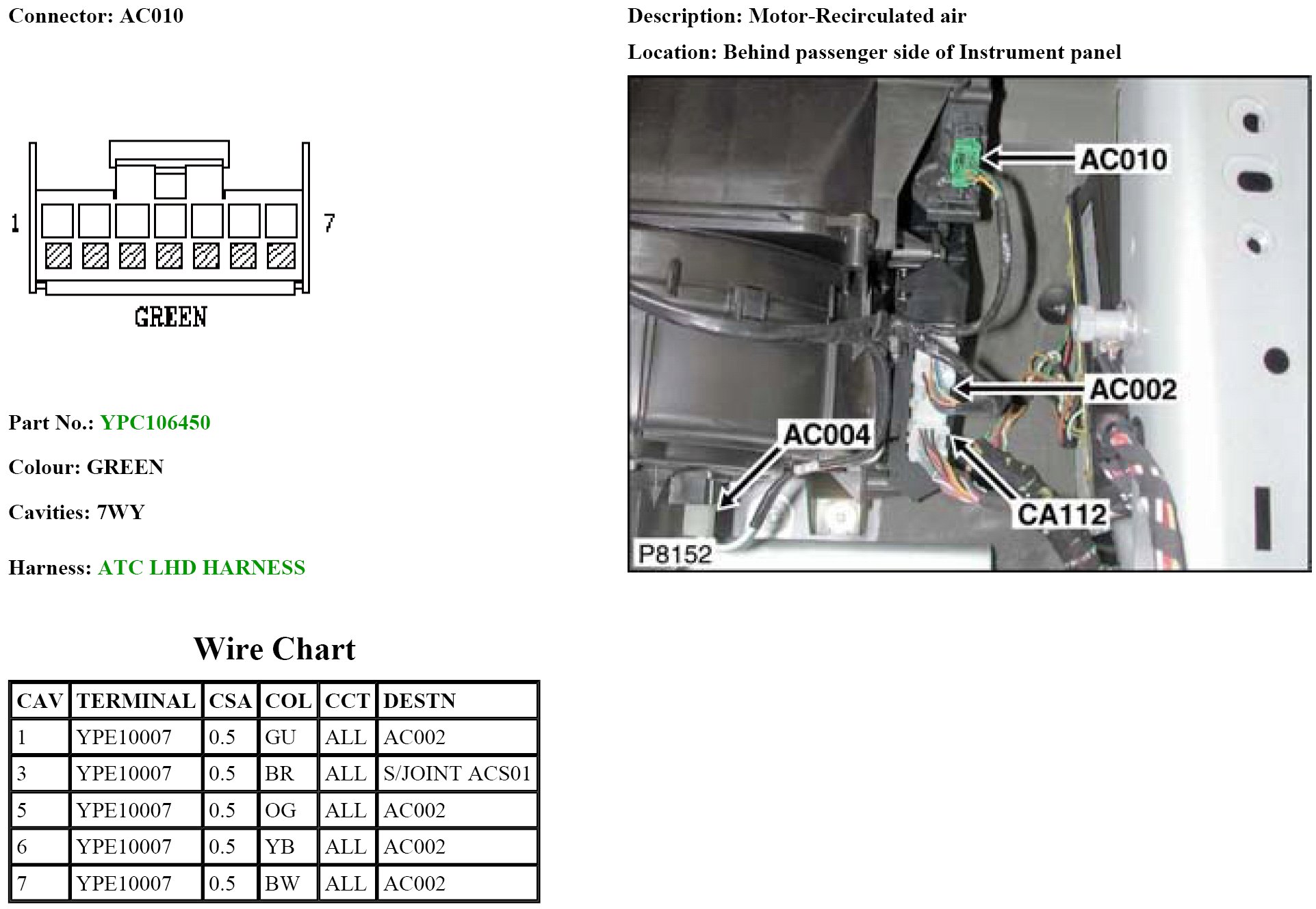 Connector: AC010

1

7

GREEN

Part No.: YPC106450

Colour: GREEN

Cavities: 7WY

Harness: ATC LHD HARNESS

Description: Motor-Recirculated air

Location: Behind passenger side of Instrument panel

AC010

AC002

AC004

CA112

P8152

Wire Chart

| CAV | TERMINAL | CSA | COL | CCT | DESTN |
|---|---|---|---|---|---|
| 1 | YPE10007 | 0.5 | GU | ALL | AC002 |
| 3 | YPE10007 | 0.5 | BR | ALL | S/JOINT ACS01 |
| 5 | YPE10007 | 0.5 | OG | ALL | AC002 |
| 6 | YPE10007 | 0.5 | YB | ALL | AC002 |
| 7 | YPE10007 | 0.5 | BW | ALL | AC002 |