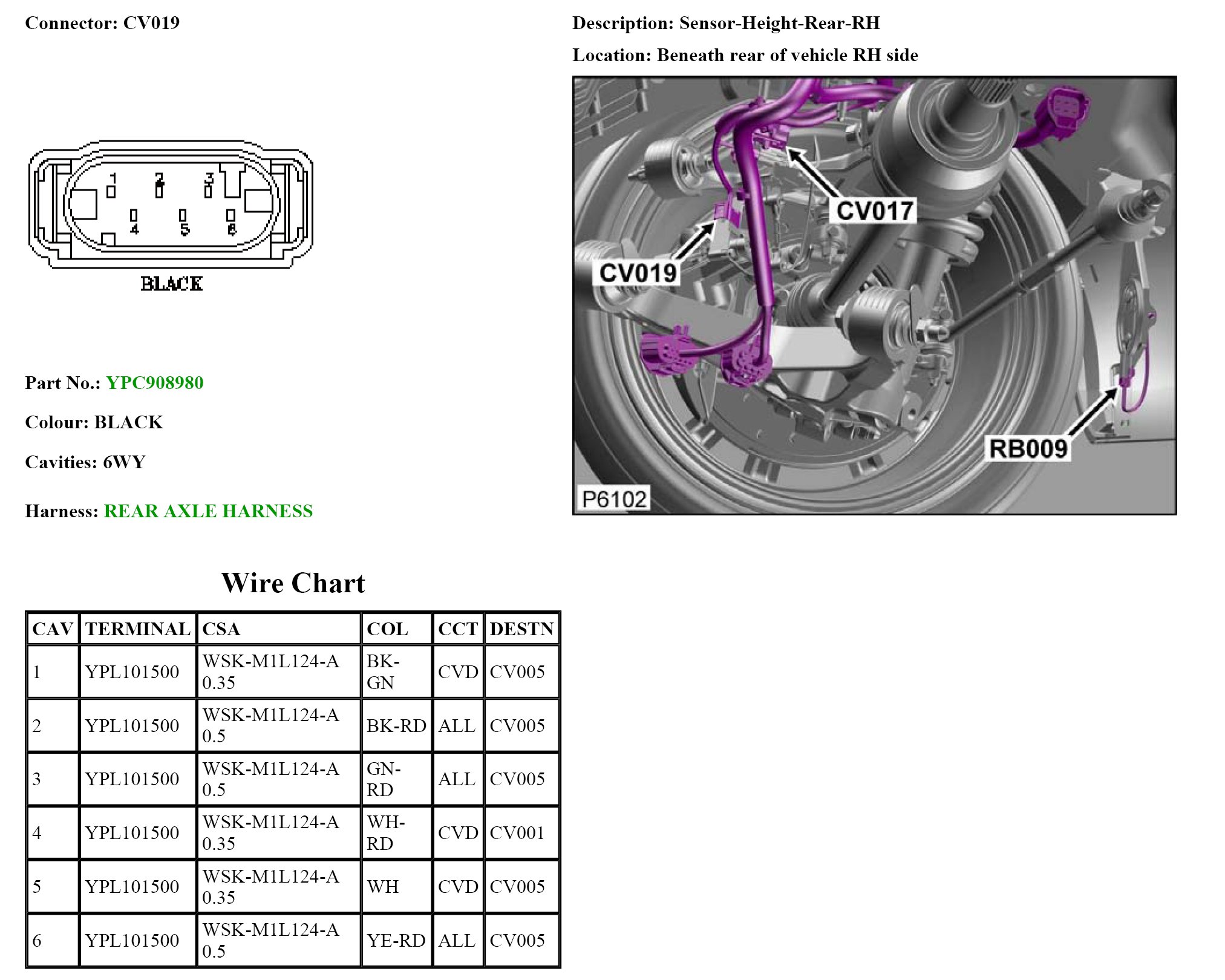 Connector: CV019

1 2 3
4 5 6
BLACK

Part No.: YPC908980

Colour: BLACK

Cavities: 6WY

Harness: REAR AXLE HARNESS

Description: Sensor-Height-Rear-RH

Location: Beneath rear of vehicle RH side

CV017
CV019
RB009
P6102

Wire Chart

| CAV | TERMINAL | CSA | COL | CCT | DESTN |
|---|---|---|---|---|---|
| 1 | YPL101500 | WSK-M1L124-A 0.35 | BK-GN | CVD | CV005 |
| 2 | YPL101500 | WSK-M1L124-A 0.5 | BK-RD | ALL | CV005 |
| 3 | YPL101500 | WSK-M1L124-A 0.5 | GN-RD | ALL | CV005 |
| 4 | YPL101500 | WSK-M1L124-A 0.35 | WH-RD | CVD | CV001 |
| 5 | YPL101500 | WSK-M1L124-A 0.35 | WH | CVD | CV005 |
| 6 | YPL101500 | WSK-M1L124-A 0.5 | YE-RD | ALL | CV005 |