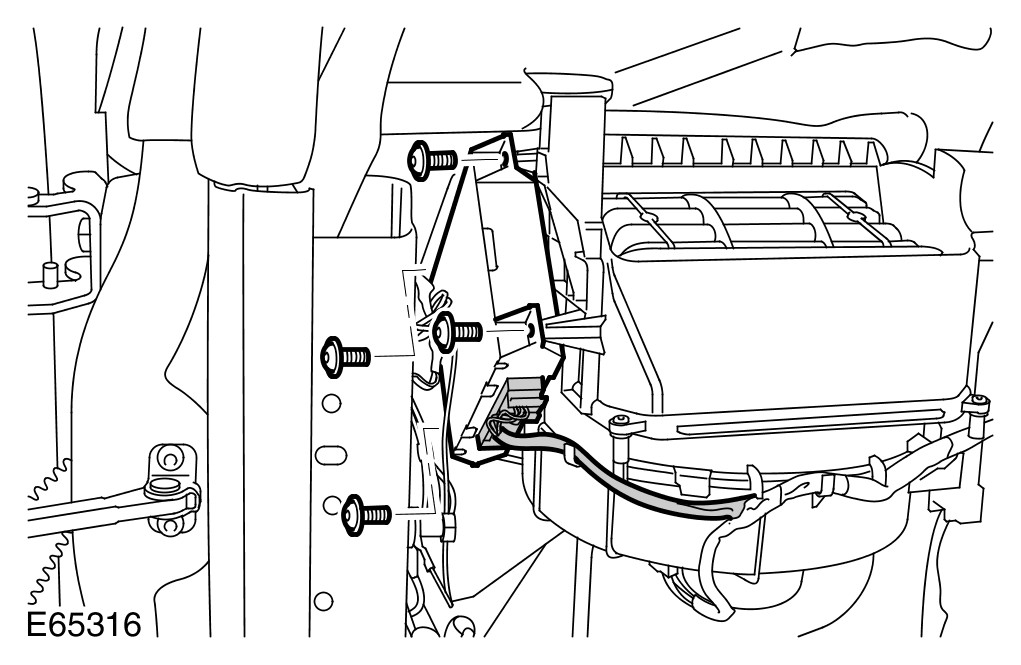 E65316