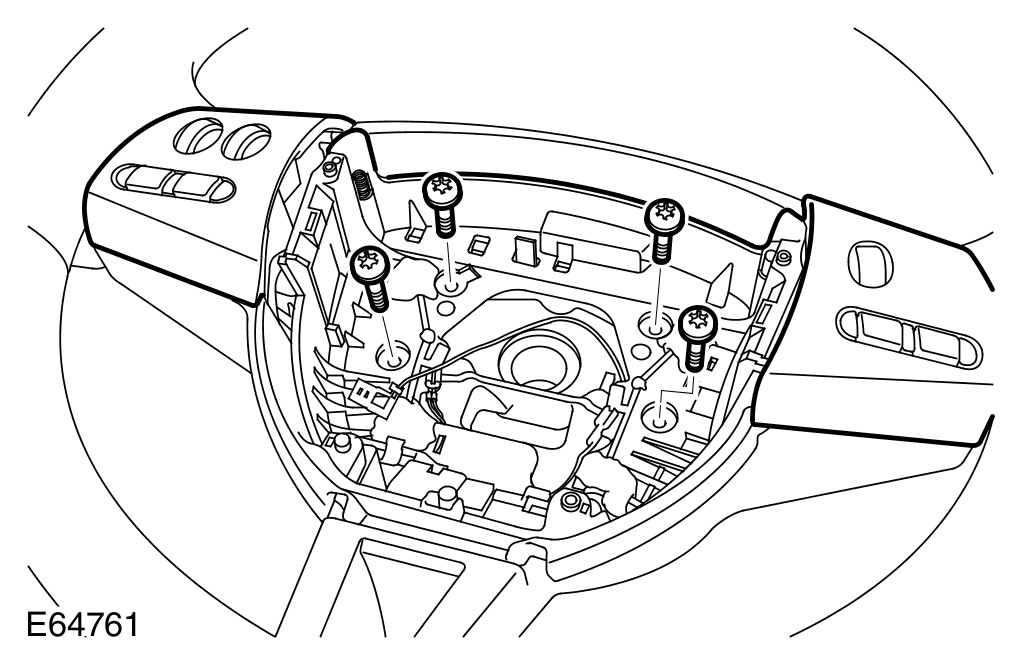 E64761