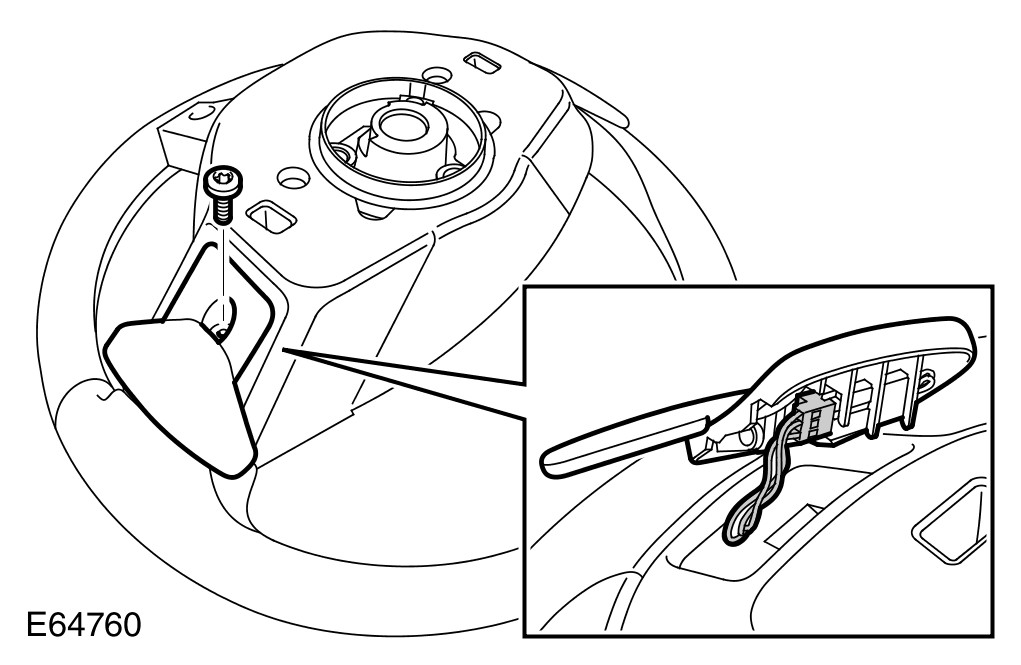 E64760