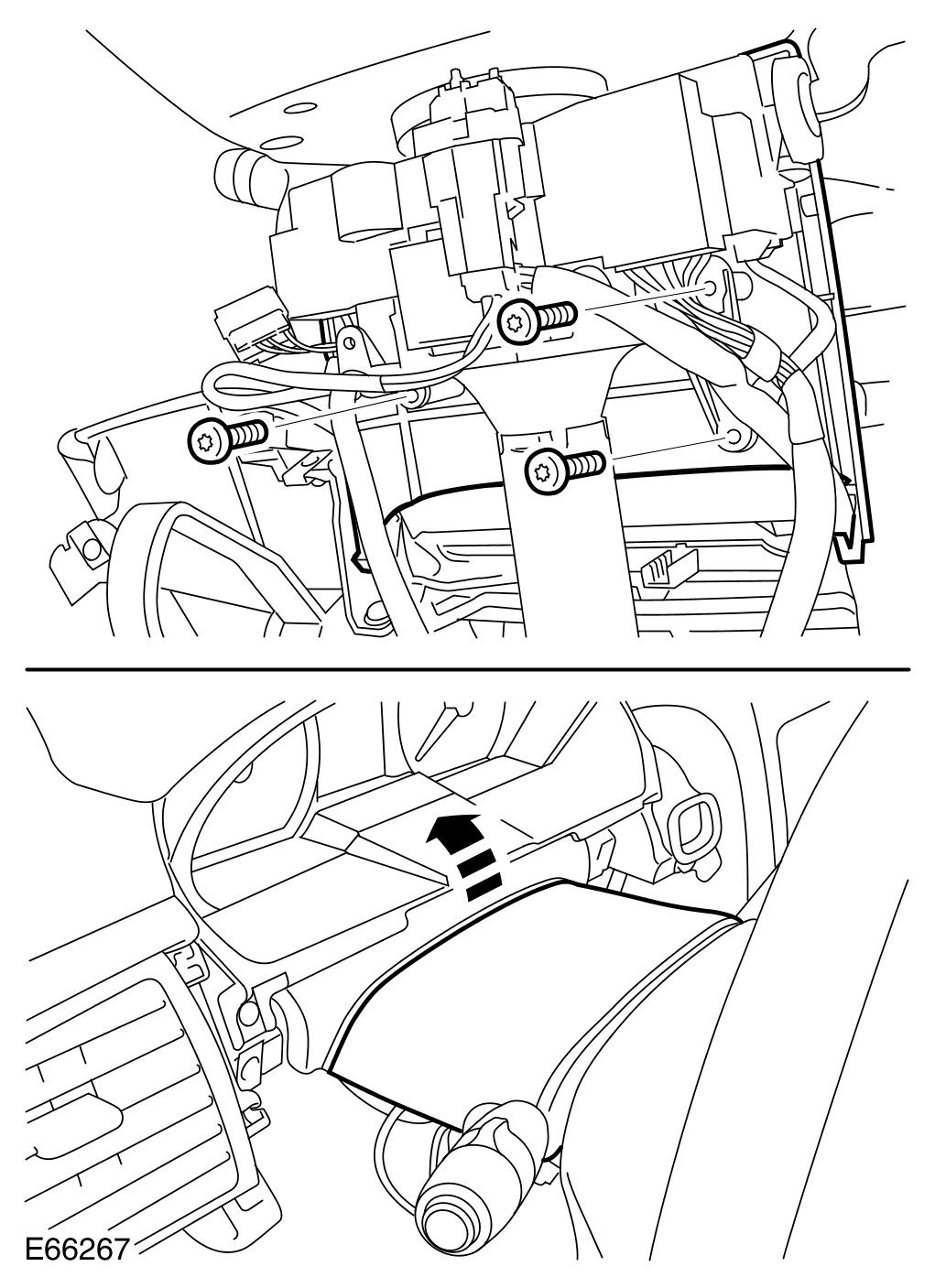 E66267