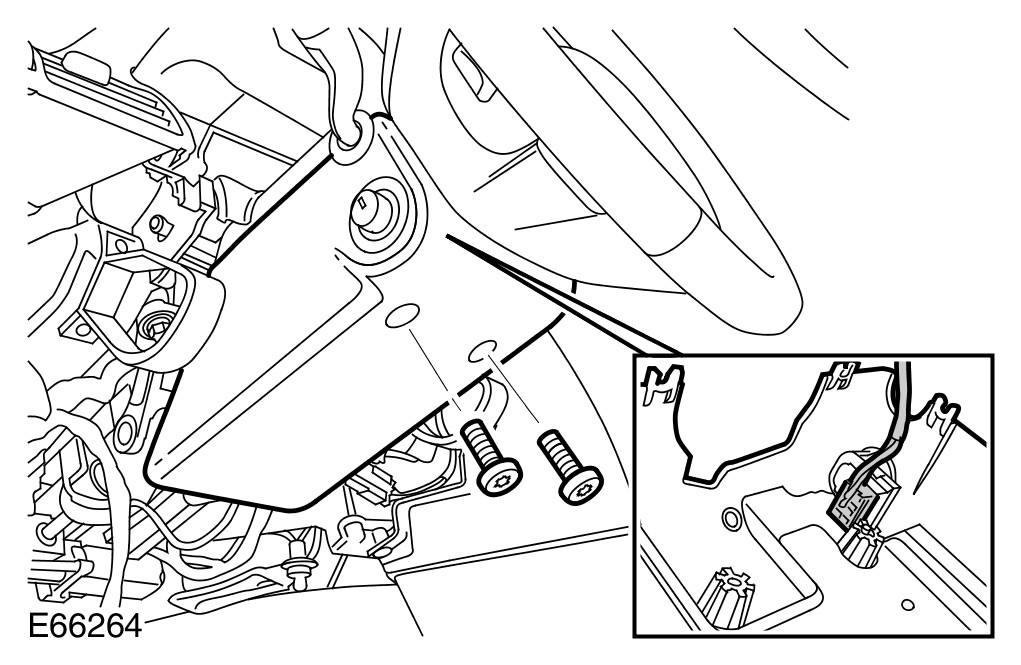 E66264