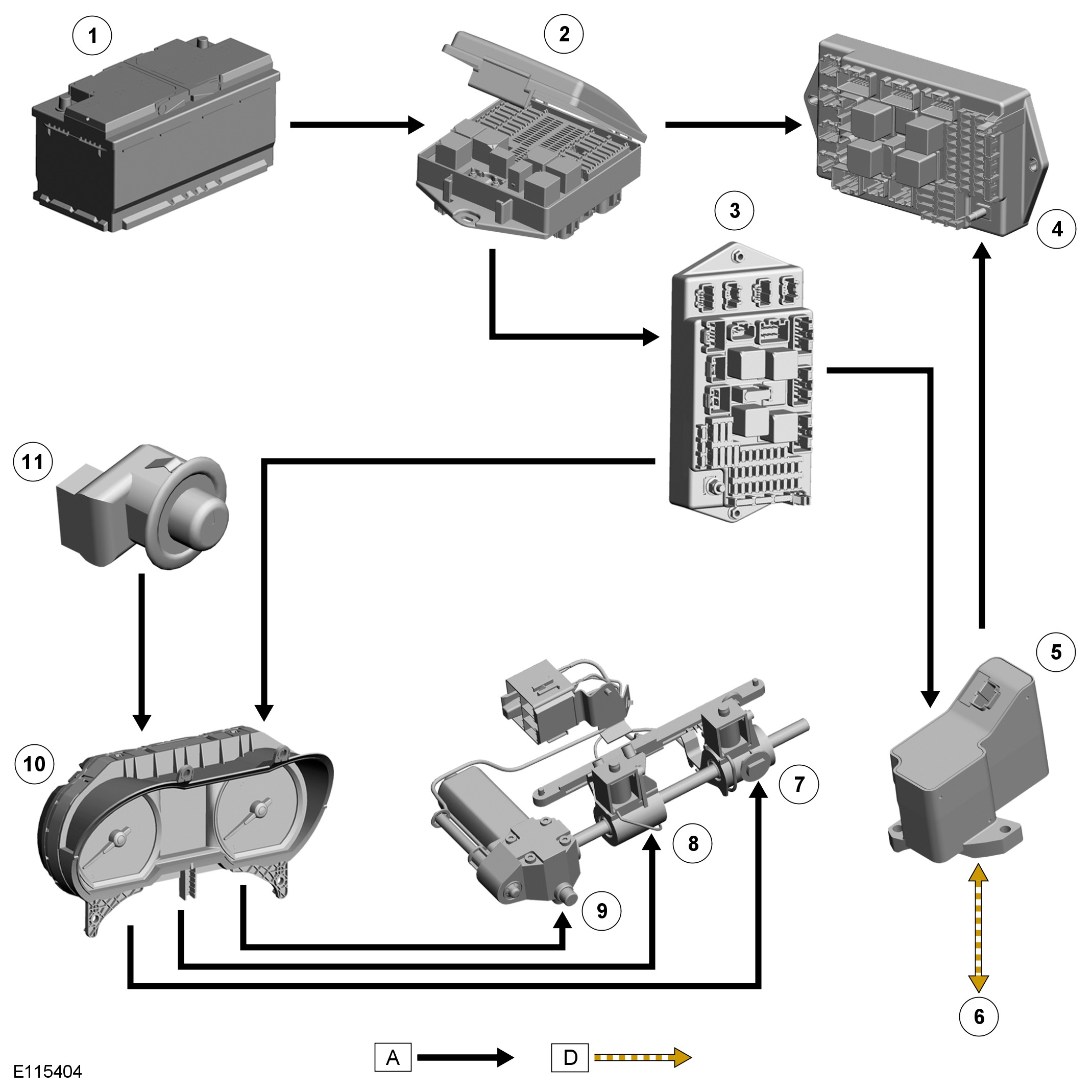 1
2
3
4
11
5
10
7
8
9
6
A
D
E115404