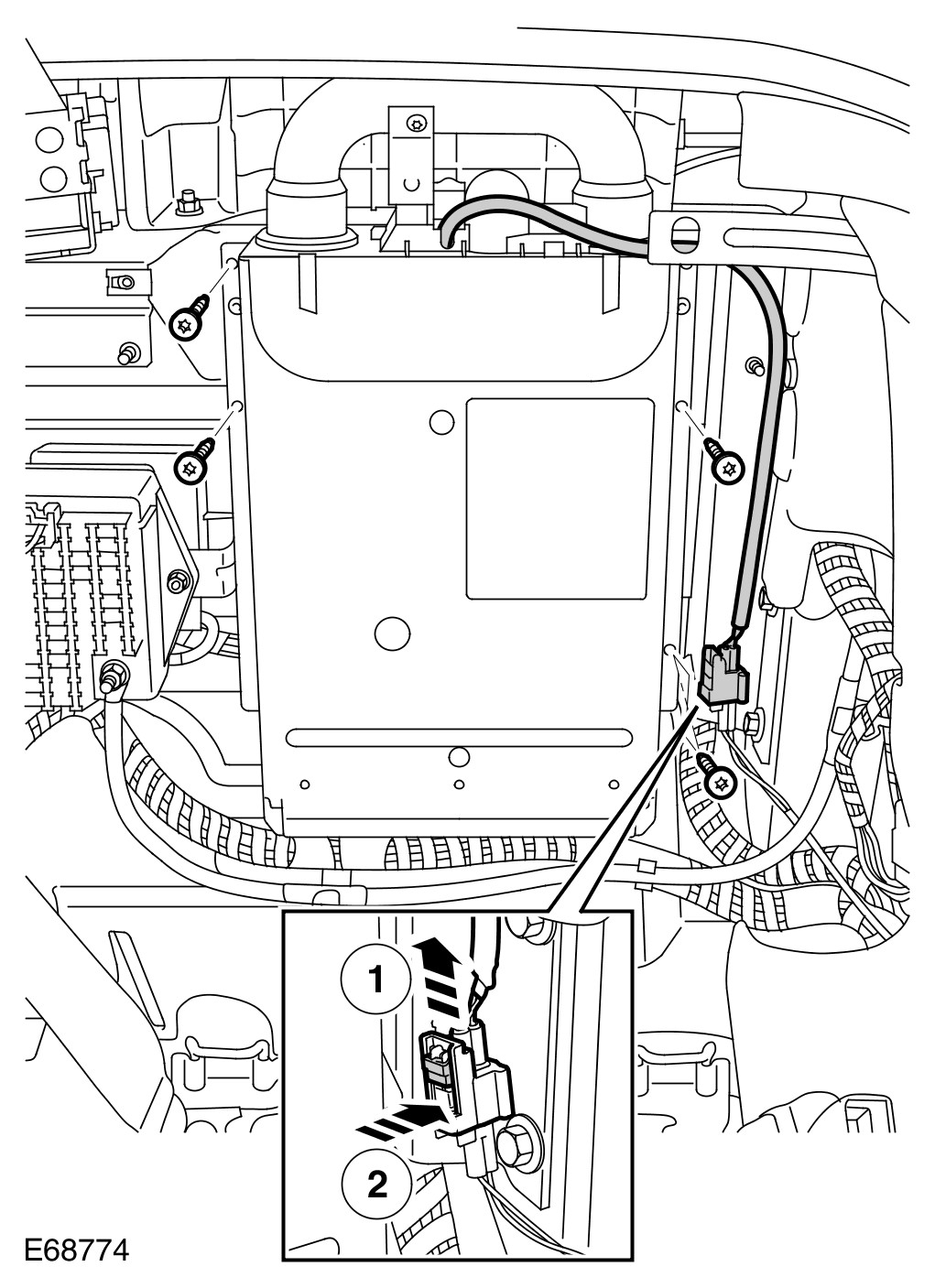 1
2
E68774