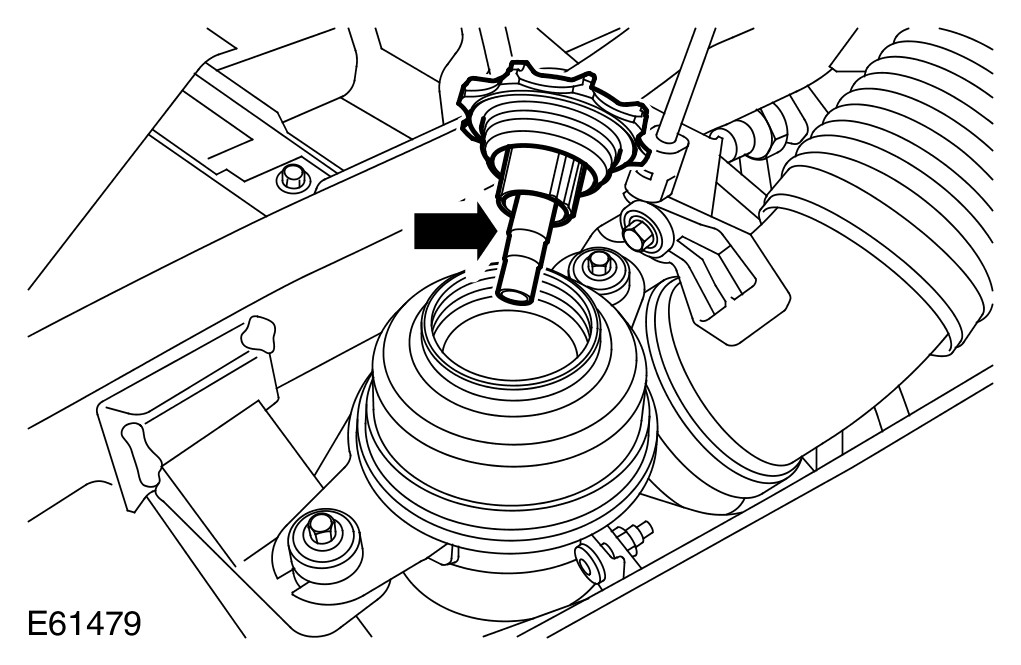 E61479