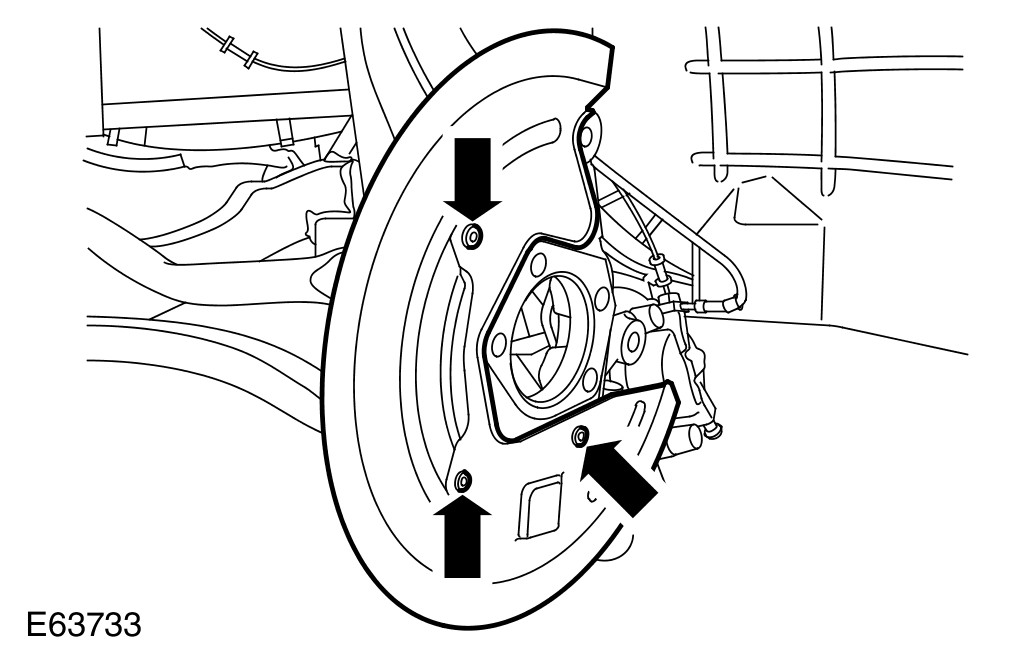 E63733