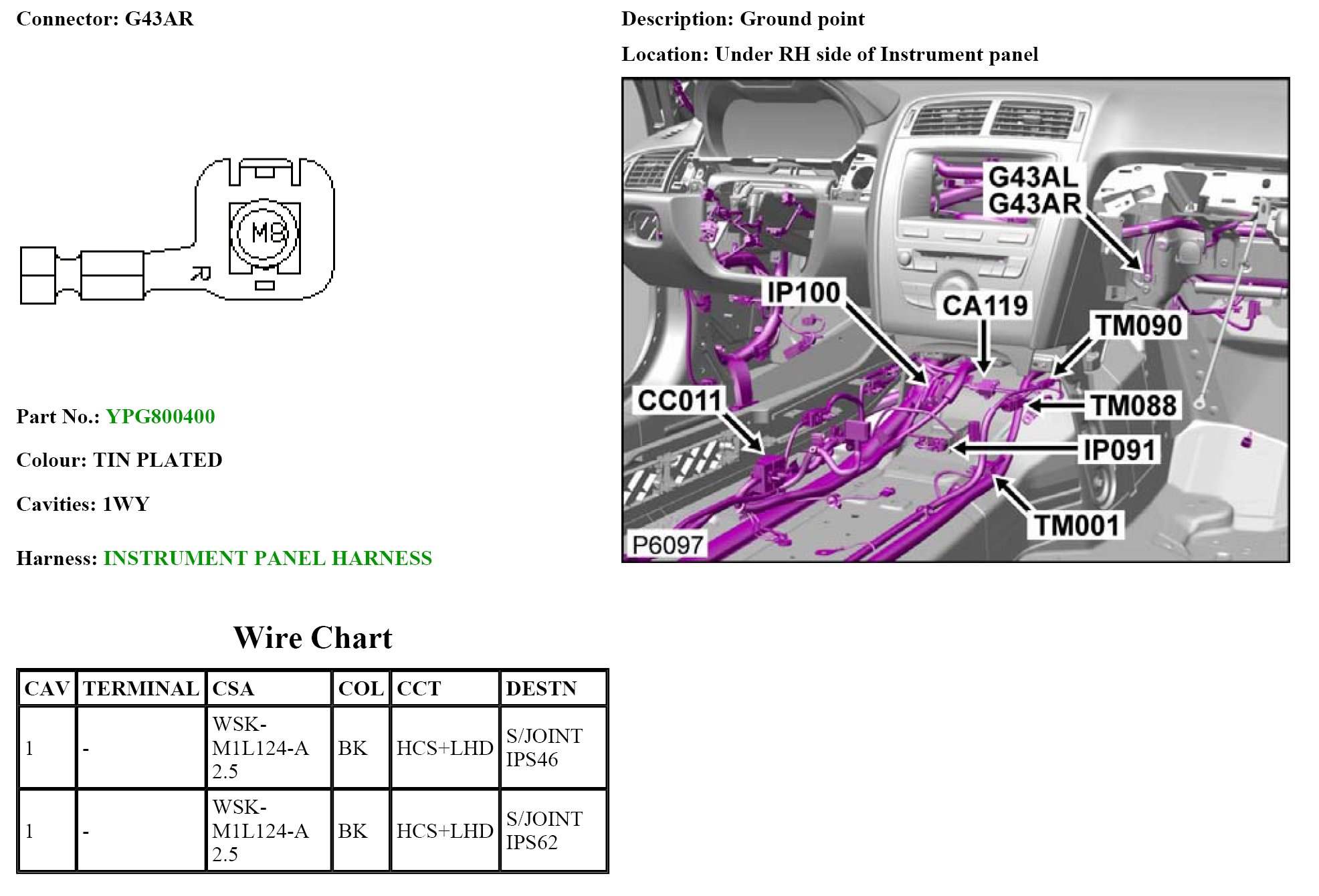 Connector: G43AR

M8

R

Part No.: YPG800400

Colour: TIN PLATED

Cavities: 1WY

Harness: INSTRUMENT PANEL HARNESS

Description: Ground point

Location: Under RH side of Instrument panel

G43AL
G43AR

IP100

CA119

TM090

CC011

TM088

IP091

TM001

P6097

Wire Chart

| CAV | TERMINAL | CSA | COL | CCT | DESTN |
|---|---|---|---|---|---|
| 1 | - | WSK-M1L124-A 2.5 | BK | HCS+LHD | S/JOINT IPS46 |
| 1 | - | WSK-M1L124-A 2.5 | BK | HCS+LHD | S/JOINT IPS62 |