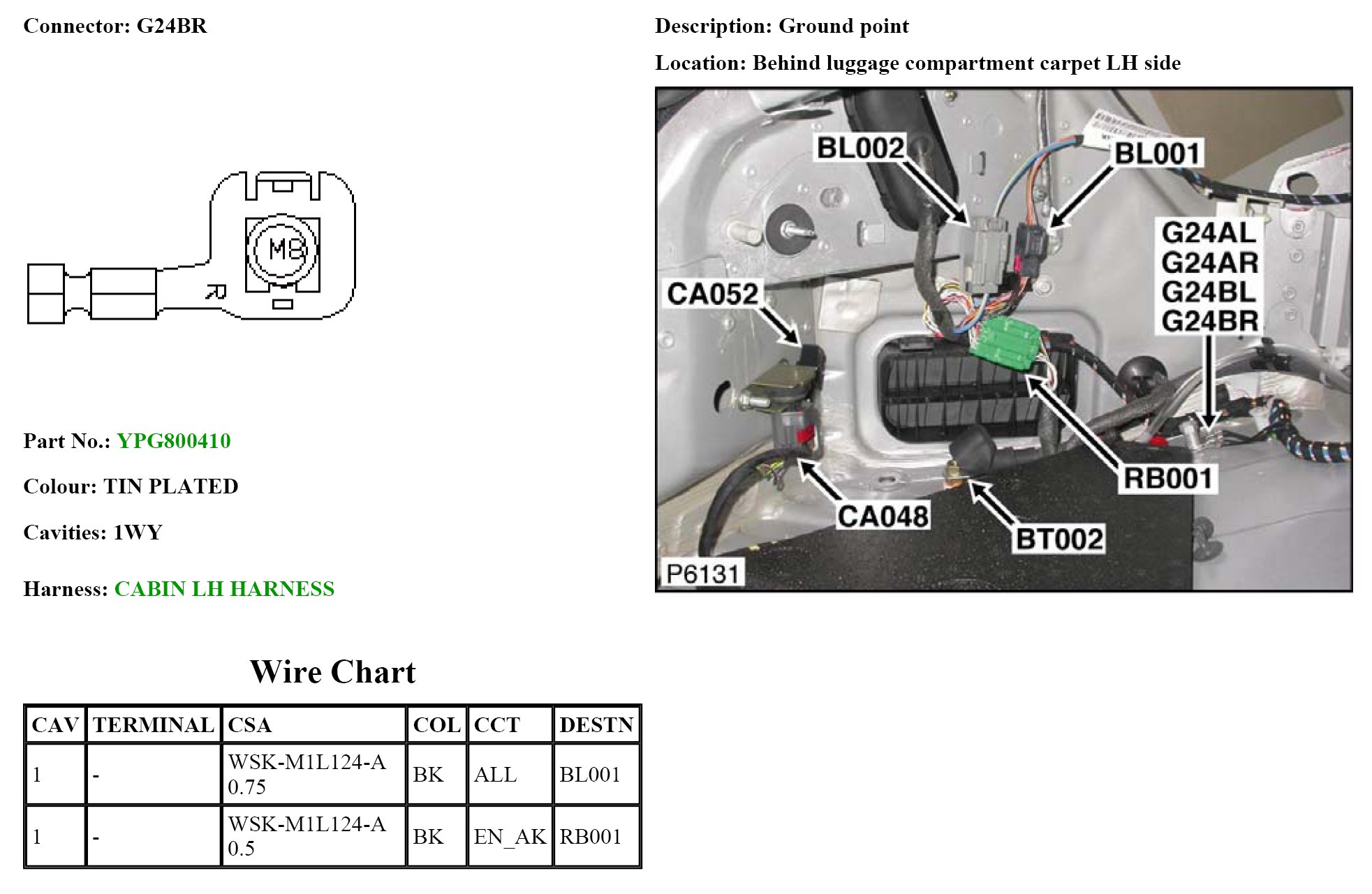 Connector: G24BR

M8

R

Part No.: YPG800410

Colour: TIN PLATED

Cavities: 1WY

Harness: CABIN LH HARNESS

Description: Ground point

Location: Behind luggage compartment carpet LH side

BL002
BL001
G24AL
G24AR
G24BL
G24BR
CA052
RB001
CA048
BT002
P6131

Wire Chart

| CAV | TERMINAL | CSA | COL | CCT | DESTN |
|---|---|---|---|---|---|
| 1 | - | WSK-M1L124-A 0.75 | BK | ALL | BL001 |
| 1 | - | WSK-M1L124-A 0.5 | BK | EN_AK | RB001 |