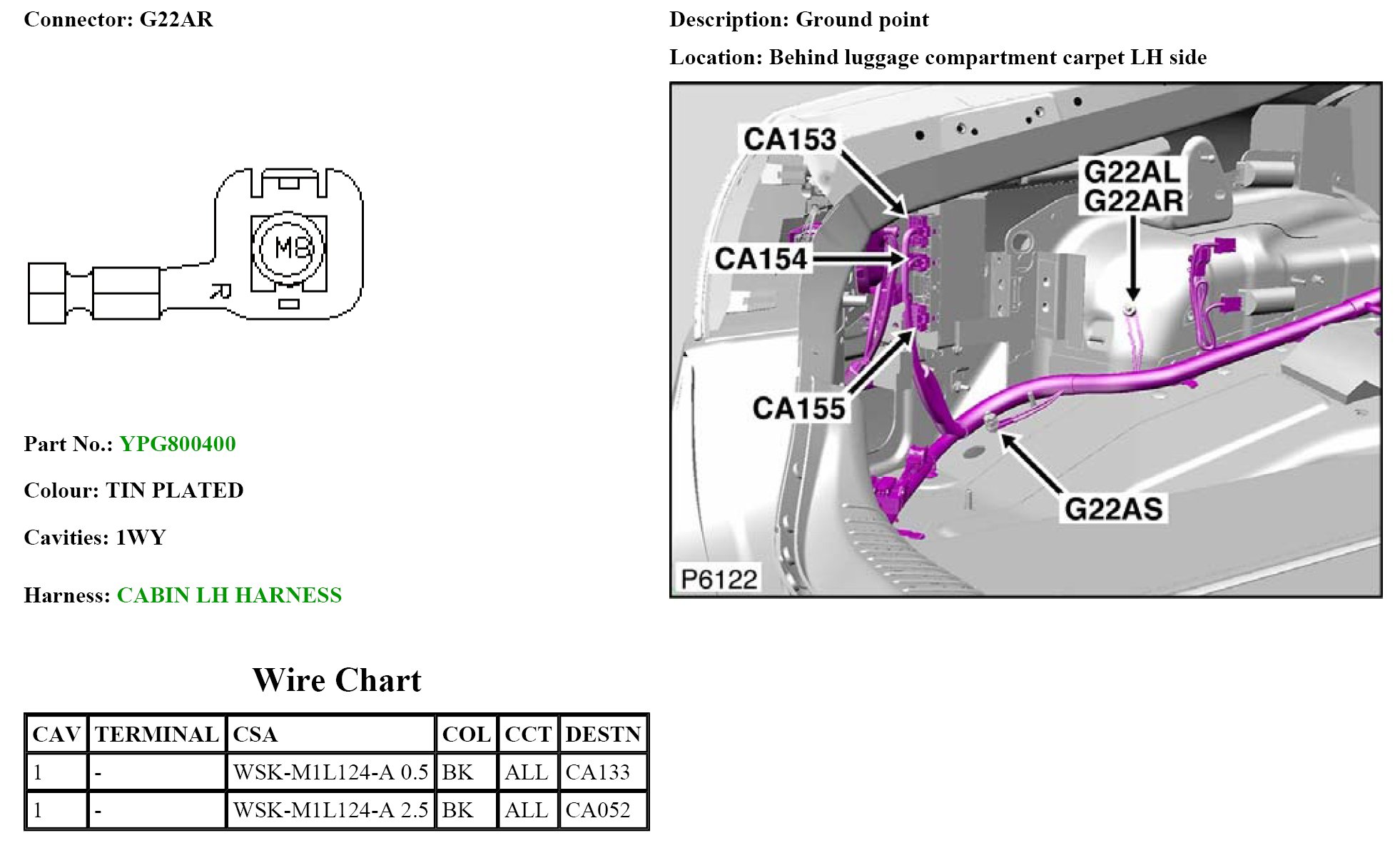 Connector: G22AR

M8

R

Part No.: YPG800400

Colour: TIN PLATED

Cavities: 1WY

Harness: CABIN LH HARNESS

Description: Ground point

Location: Behind luggage compartment carpet LH side

CA153

G22AL
G22AR

CA154

CA155

G22AS

P6122

Wire Chart

| CAV | TERMINAL | CSA | COL | CCT | DESTN |
|---|---|---|---|---|---|
| 1 | - | WSK-M1L124-A 0.5 | BK | ALL | CA133 |
| 1 | - | WSK-M1L124-A 2.5 | BK | ALL | CA052 |