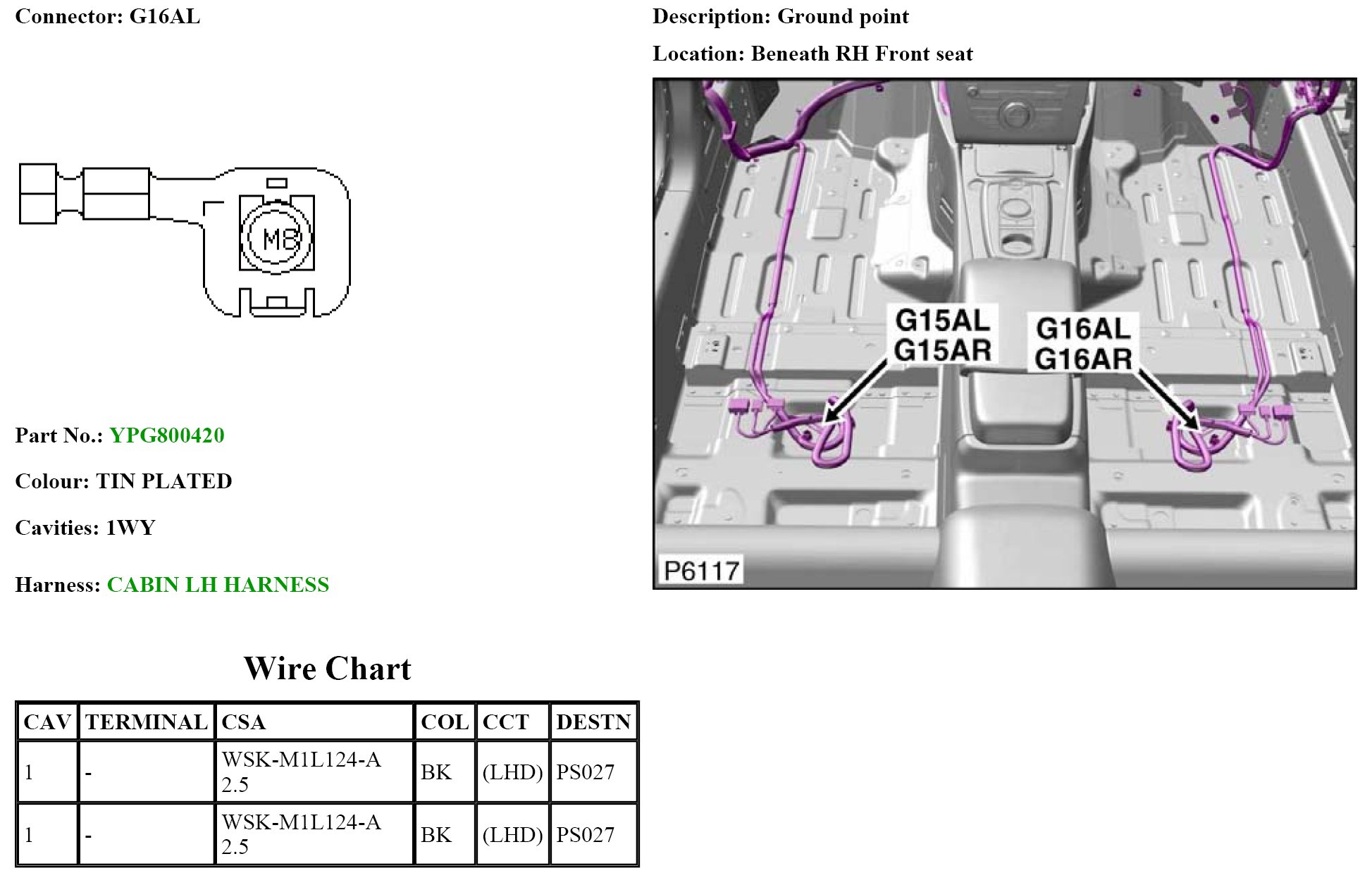 Connector: G16AL

M8

Part No.: YPG800420

Colour: TIN PLATED

Cavities: 1WY

Harness: CABIN LH HARNESS

Description: Ground point

Location: Beneath RH Front seat

G15AL
G15AR

G16AL
G16AR

P6117

Wire Chart

| CAV | TERMINAL | CSA | COL | CCT | DESTN |
|---|---|---|---|---|---|
| 1 | - | WSK-M1L124-A 2.5 | BK | (LHD) | PS027 |
| 1 | - | WSK-M1L124-A 2.5 | BK | (LHD) | PS027 |