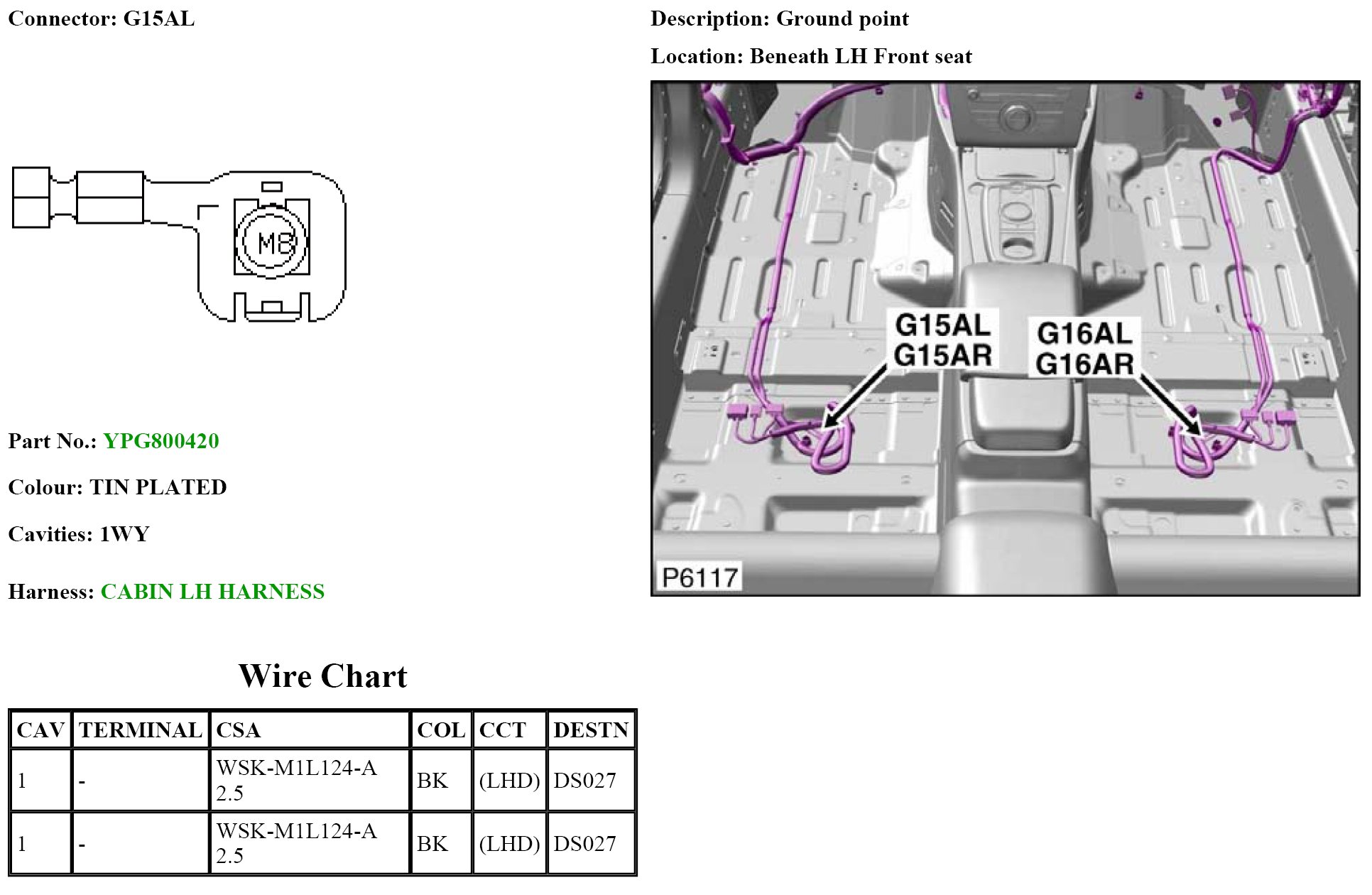 Connector: G15AL

M8

Part No.: YPG800420

Colour: TIN PLATED

Cavities: 1WY

Harness: CABIN LH HARNESS

Description: Ground point

Location: Beneath LH Front seat

G15AL
G15AR

G16AL
G16AR

P6117

Wire Chart

| CAV | TERMINAL | CSA | COL | CCT | DESTN |
|---|---|---|---|---|---|
| 1 | - | WSK-M1L124-A 2.5 | BK | (LHD) | DS027 |
| 1 | - | WSK-M1L124-A 2.5 | BK | (LHD) | DS027 |