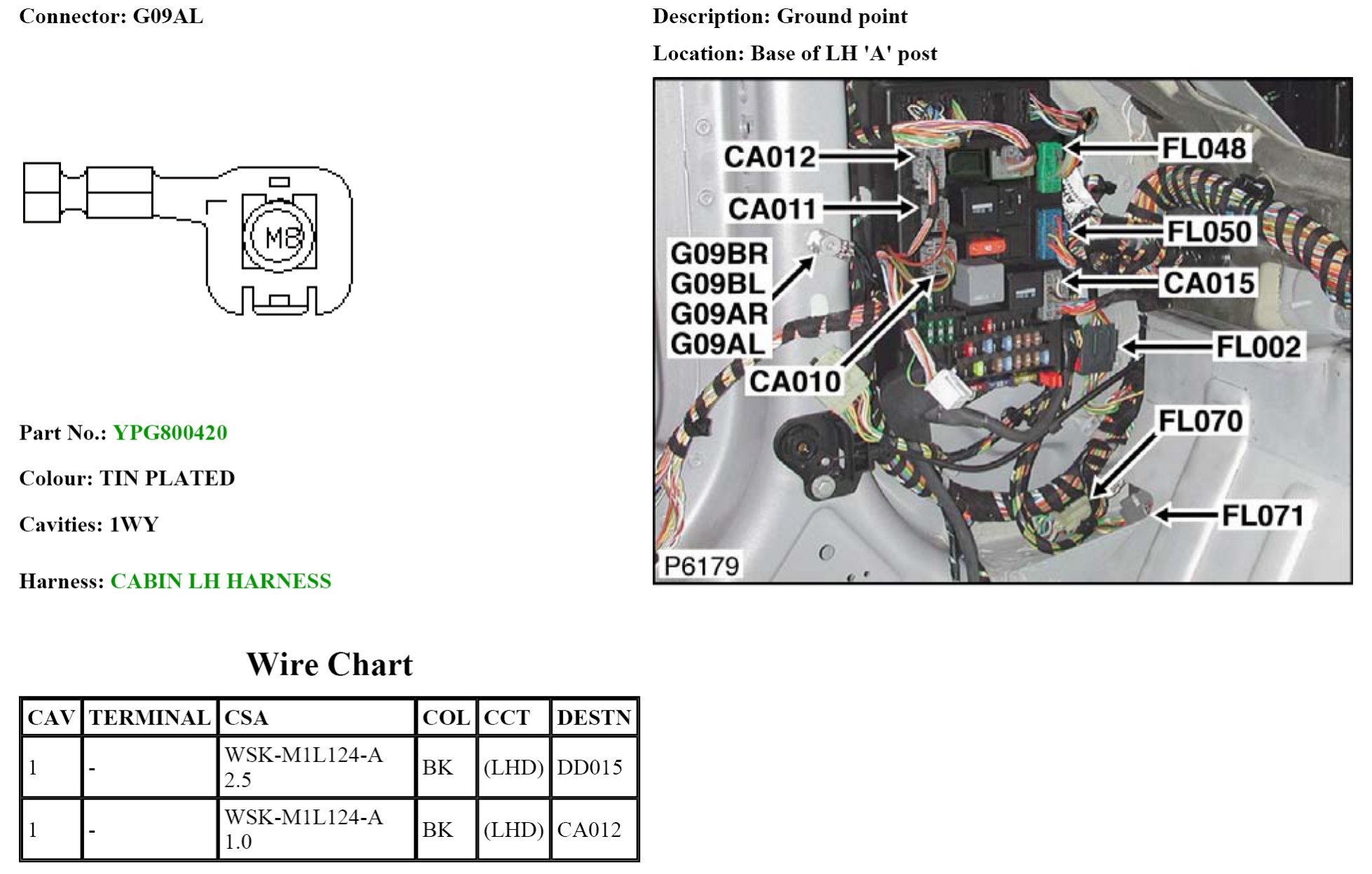 Connector: G09AL

M8

Part No.: YPG800420

Colour: TIN PLATED

Cavities: 1WY

Harness: CABIN LH HARNESS

Description: Ground point

Location: Base of LH 'A' post

CA012
CA011
G09BR
G09BL
G09AR
G09AL
CA010
FL048
FL050
CA015
FL002
FL070
FL071
P6179

Wire Chart

| CAV | TERMINAL | CSA | COL | CCT | DESTN |
|---|---|---|---|---|---|
| 1 | - | WSK-M1L124-A 2.5 | BK | (LHD) | DD015 |
| 1 | - | WSK-M1L124-A 1.0 | BK | (LHD) | CA012 |