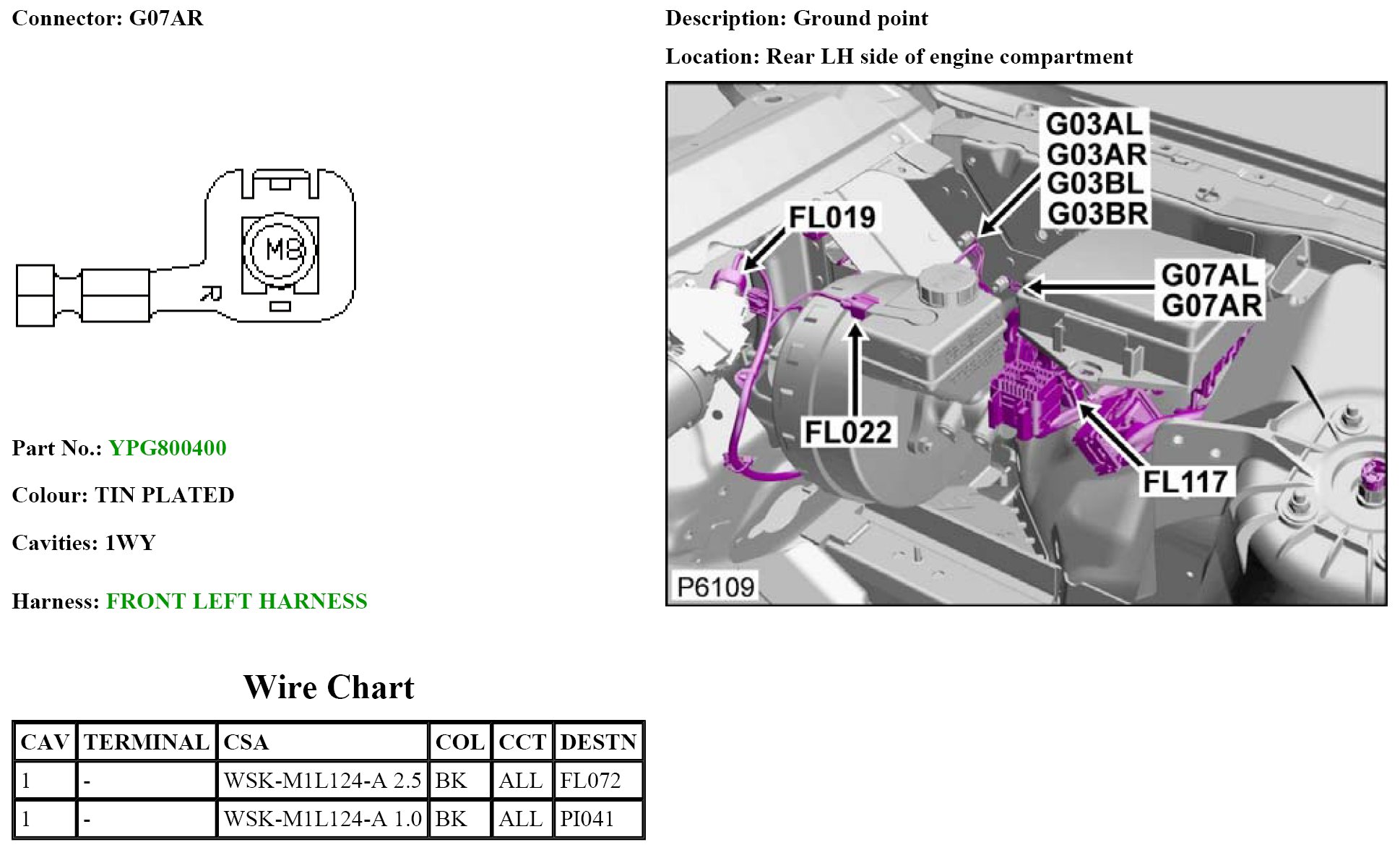 Connector: G07AR

M8

R

Part No.: YPG800400

Colour: TIN PLATED

Cavities: 1WY

Harness: FRONT LEFT HARNESS

Wire Chart

| CAV | TERMINAL | CSA | COL | CCT | DESTN |
|---|---|---|---|---|---|
| 1 | - | WSK-M1L124-A 2.5 | BK | ALL | FL072 |
| 1 | - | WSK-M1L124-A 1.0 | BK | ALL | PI041 |

Description: Ground point

Location: Rear LH side of engine compartment

G03AL
G03AR
G03BL
G03BR

FL019

G07AL
G07AR

FL022

FL117

P6109