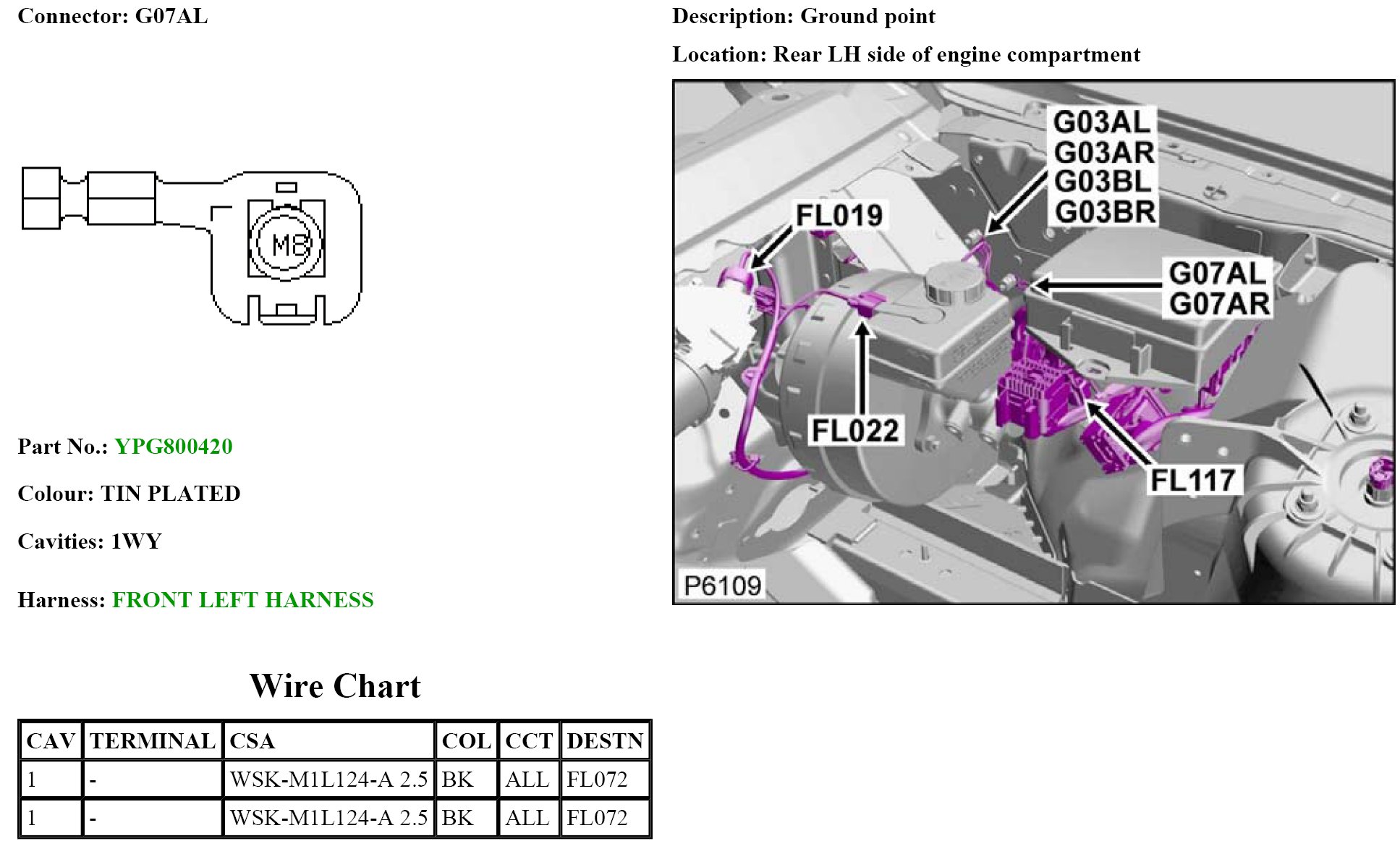 Connector: G07AL

M8

Part No.: YPG800420

Colour: TIN PLATED

Cavities: 1WY

Harness: FRONT LEFT HARNESS

Description: Ground point

Location: Rear LH side of engine compartment

G03AL
G03AR
G03BL
G03BR

FL019

G07AL
G07AR

FL022

FL117

P6109

Wire Chart

| CAV | TERMINAL | CSA | COL | CCT | DESTN |
|---|---|---|---|---|---|
| 1 | - | WSK-M1L124-A 2.5 | BK | ALL | FL072 |
| 1 | - | WSK-M1L124-A 2.5 | BK | ALL | FL072 |